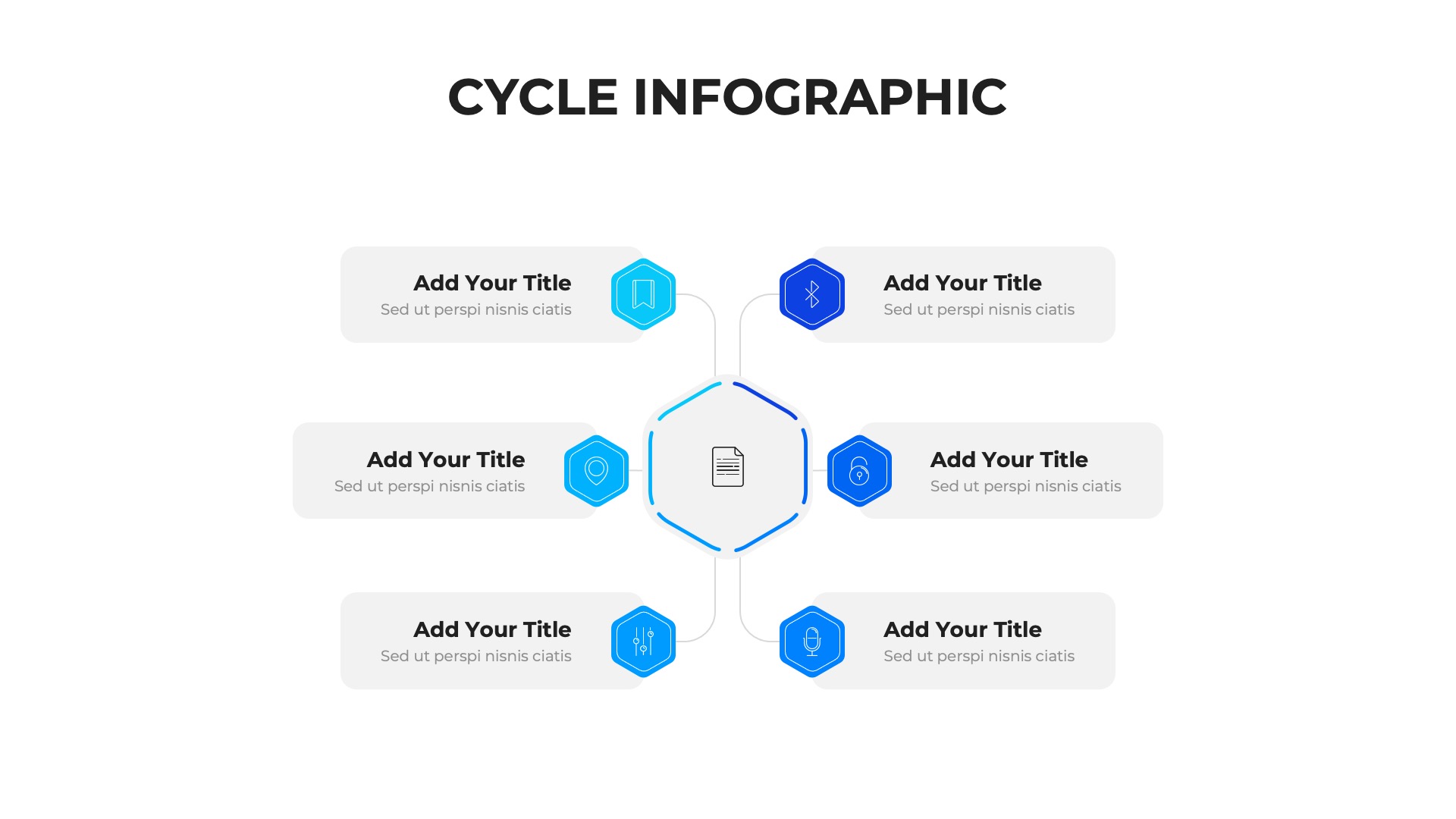 CYCLE INFOGRAPHIC

Add Your Title
Sed ut perspi nisnis ciatis

Add Your Title
Sed ut perspi nisnis ciatis

Add Your Title
Sed ut perspi nisnis ciatis

Add Your Title
Sed ut perspi nisnis ciatis

Add Your Title
Sed ut perspi nisnis ciatis

Add Your Title
Sed ut perspi nisnis ciatis