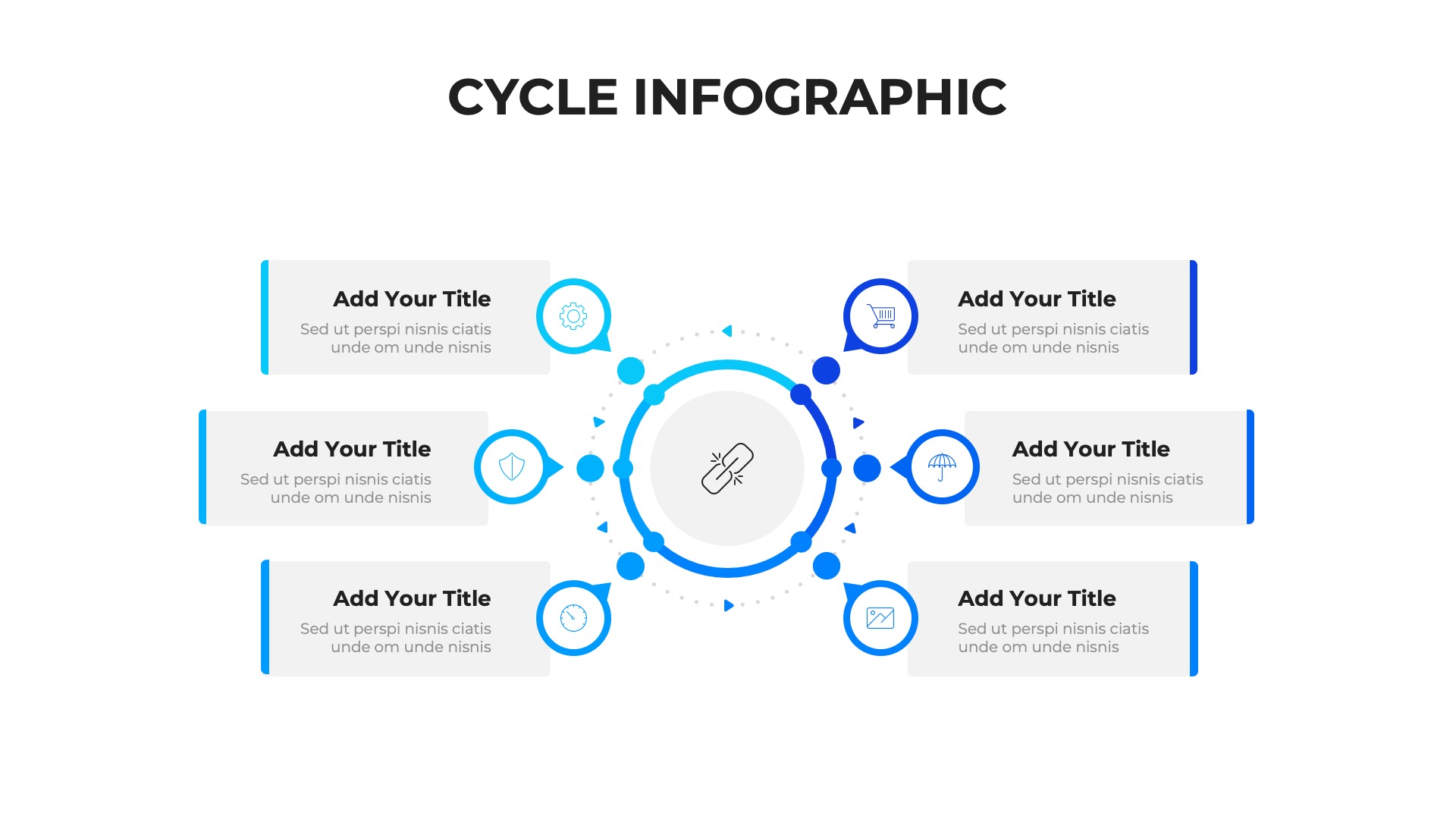 CYCLE INFOGRAPHIC

Add Your Title
Sed ut perspi nisnis ciatis unde om unde nisnis

Add Your Title
Sed ut perspi nisnis ciatis unde om unde nisnis

Add Your Title
Sed ut perspi nisnis ciatis unde om unde nisnis

Add Your Title
Sed ut perspi nisnis ciatis unde om unde nisnis

Add Your Title
Sed ut perspi nisnis ciatis unde om unde nisnis

Add Your Title
Sed ut perspi nisnis ciatis unde om unde nisnis