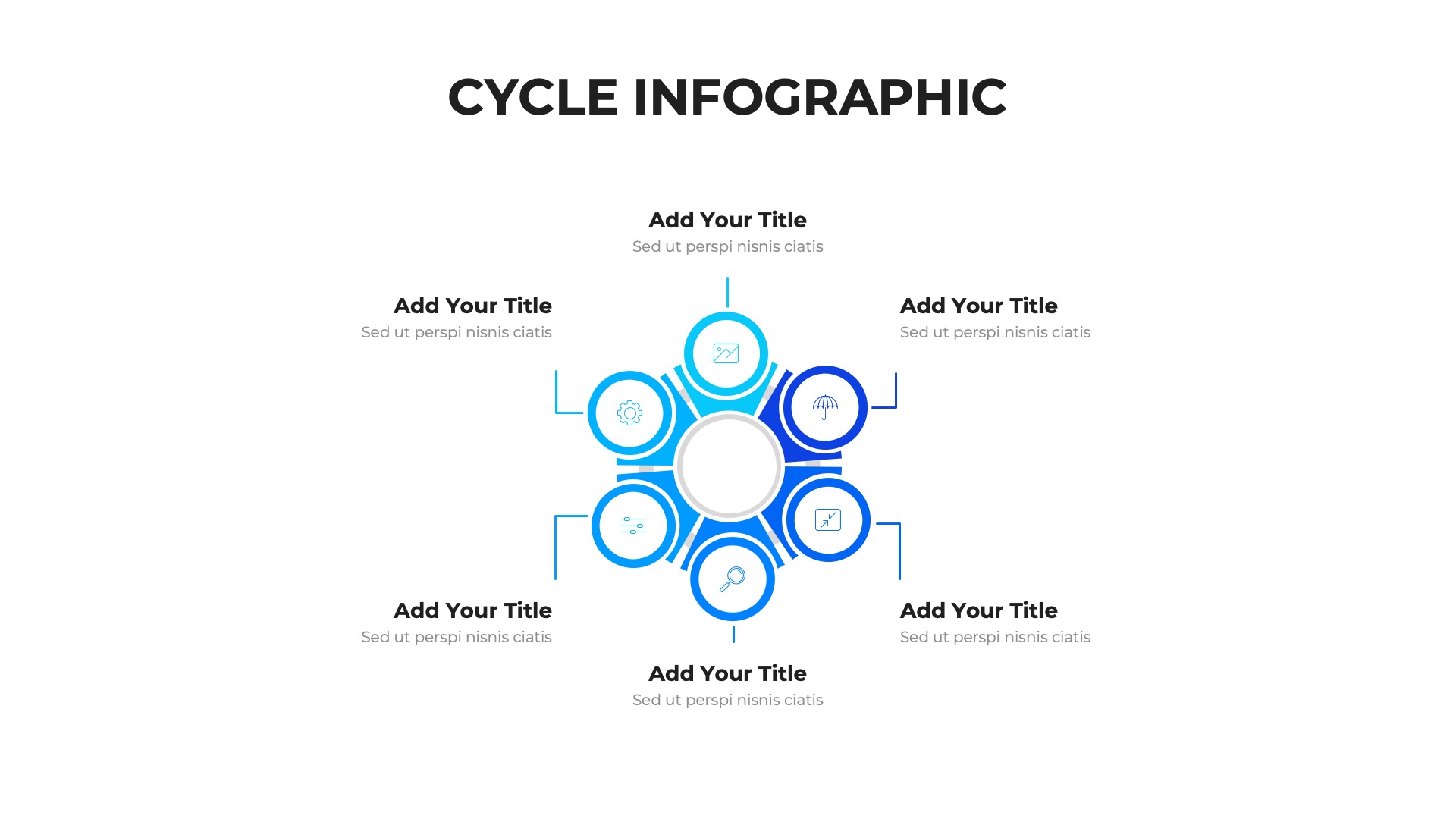 CYCLE INFOGRAPHIC

Add Your Title
Sed ut perspi nisnis ciatis

Add Your Title
Sed ut perspi nisnis ciatis

Add Your Title
Sed ut perspi nisnis ciatis

Add Your Title
Sed ut perspi nisnis ciatis

Add Your Title
Sed ut perspi nisnis ciatis

Add Your Title
Sed ut perspi nisnis ciatis