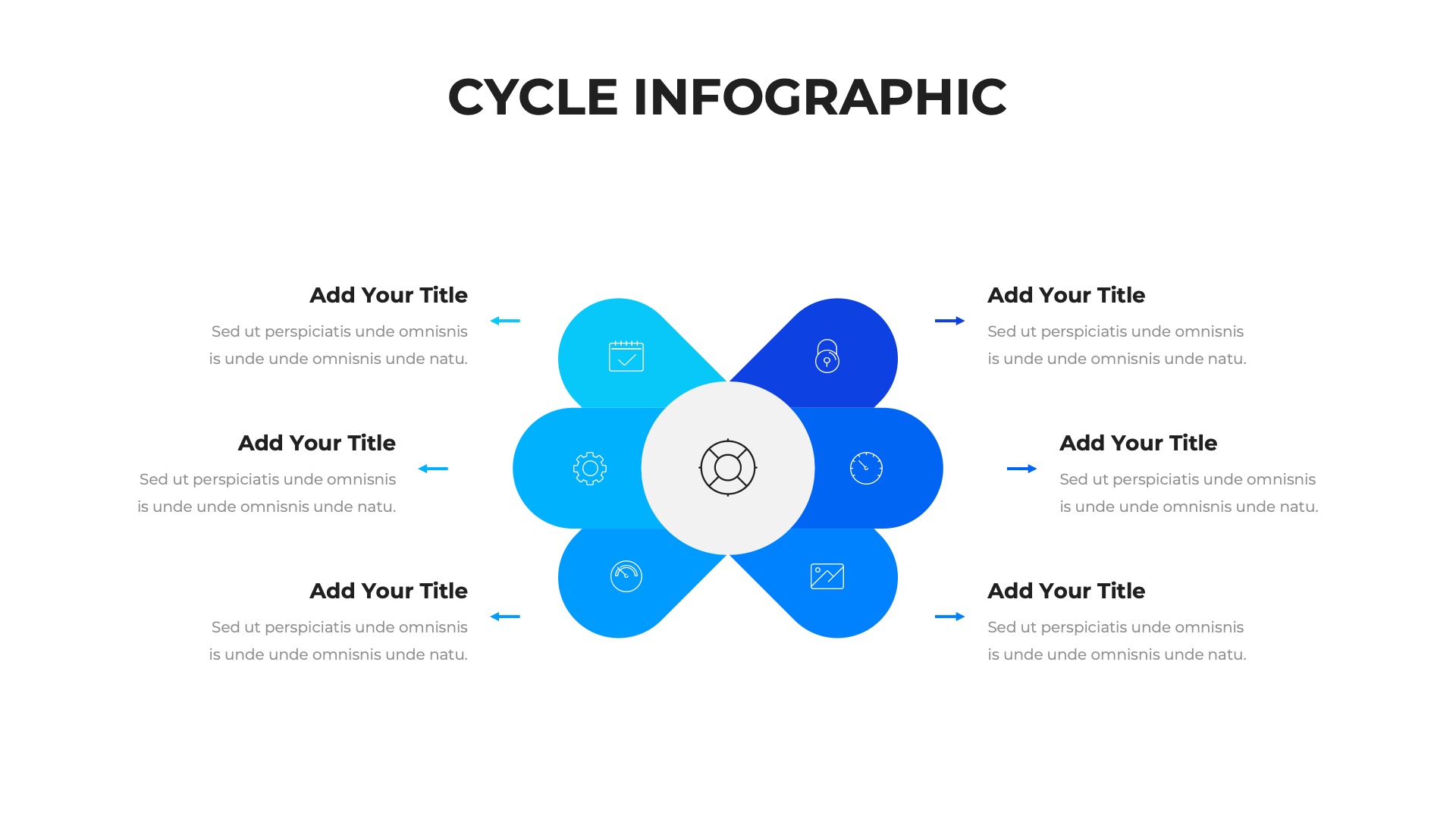 CYCLE INFOGRAPHIC

Add Your Title
Sed ut perspiciatis unde omnisnis is unde unde omnisnis unde natu.

Add Your Title
Sed ut perspiciatis unde omnisnis is unde unde omnisnis unde natu.

Add Your Title
Sed ut perspiciatis unde omnisnis is unde unde omnisnis unde natu.

Add Your Title
Sed ut perspiciatis unde omnisnis is unde unde omnisnis unde natu.

Add Your Title
Sed ut perspiciatis unde omnisnis is unde unde omnisnis unde natu.

Add Your Title
Sed ut perspiciatis unde omnisnis is unde unde omnisnis unde natu.