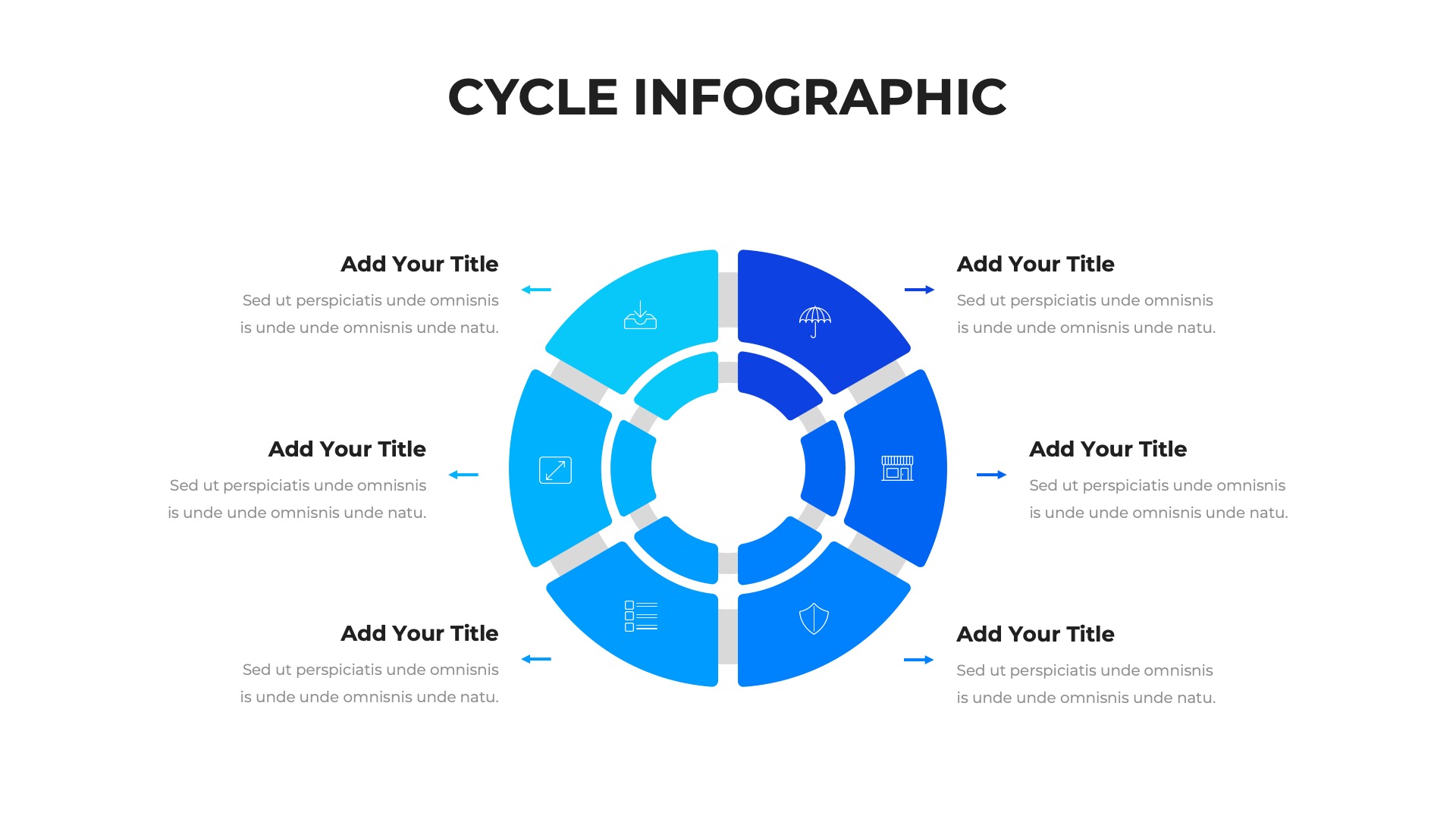 CYCLE INFOGRAPHIC

Add Your Title
Sed ut perspiciatis unde omnisnis is unde unde omnisnis unde natu.

Add Your Title
Sed ut perspiciatis unde omnisnis is unde unde omnisnis unde natu.

Add Your Title
Sed ut perspiciatis unde omnisnis is unde unde omnisnis unde natu.

Add Your Title
Sed ut perspiciatis unde omnisnis is unde unde omnisnis unde natu.

Add Your Title
Sed ut perspiciatis unde omnisnis is unde unde omnisnis unde natu.

Add Your Title
Sed ut perspiciatis unde omnisnis is unde unde omnisnis unde natu.