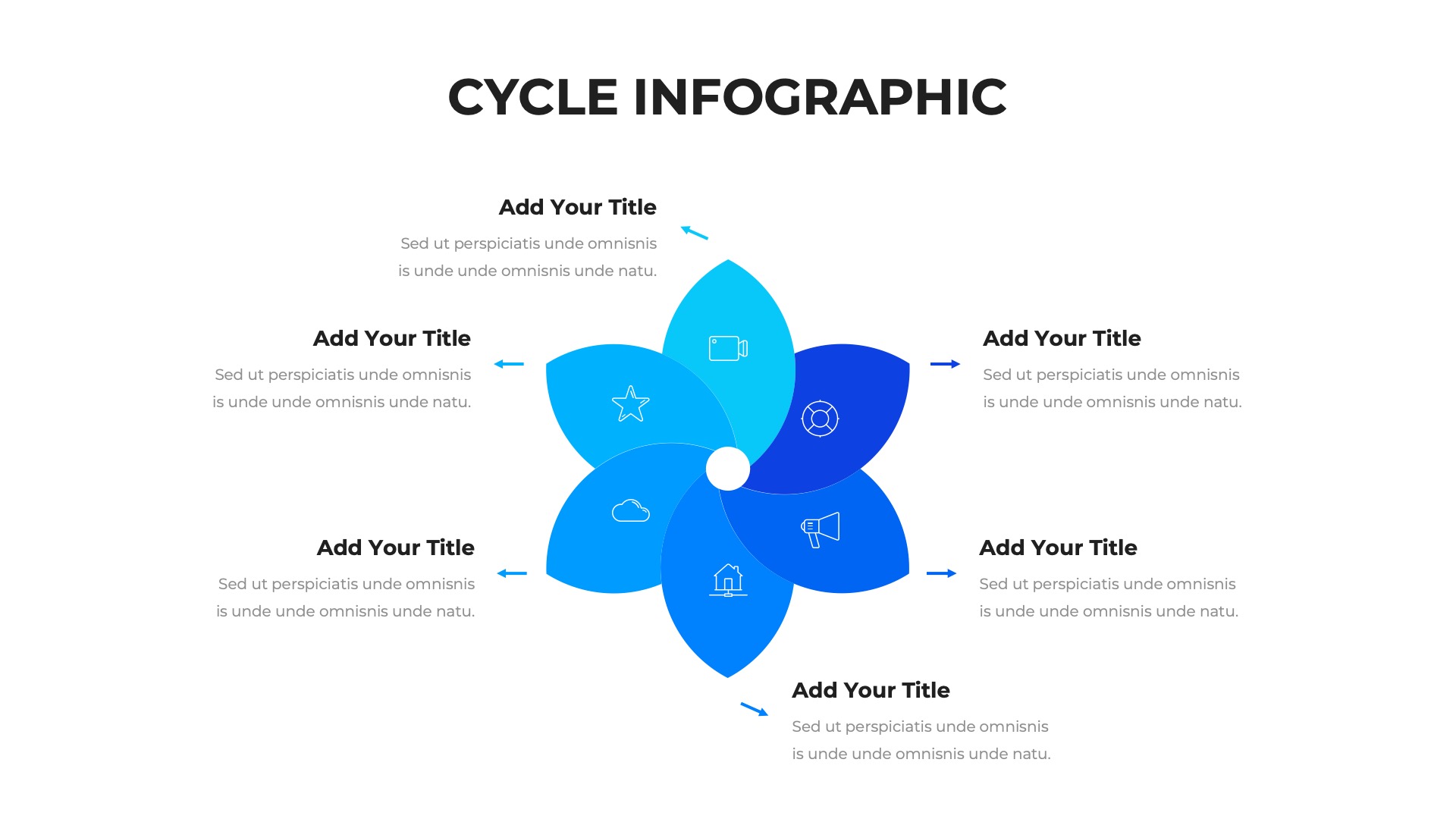 CYCLE INFOGRAPHIC

Add Your Title
Sed ut perspiciatis unde omnisnis is unde unde omnisnis unde natu.

Add Your Title
Sed ut perspiciatis unde omnisnis is unde unde omnisnis unde natu.

Add Your Title
Sed ut perspiciatis unde omnisnis is unde unde omnisnis unde natu.

Add Your Title
Sed ut perspiciatis unde omnisnis is unde unde omnisnis unde natu.

Add Your Title
Sed ut perspiciatis unde omnisnis is unde unde omnisnis unde natu.

Add Your Title
Sed ut perspiciatis unde omnisnis is unde unde omnisnis unde natu.