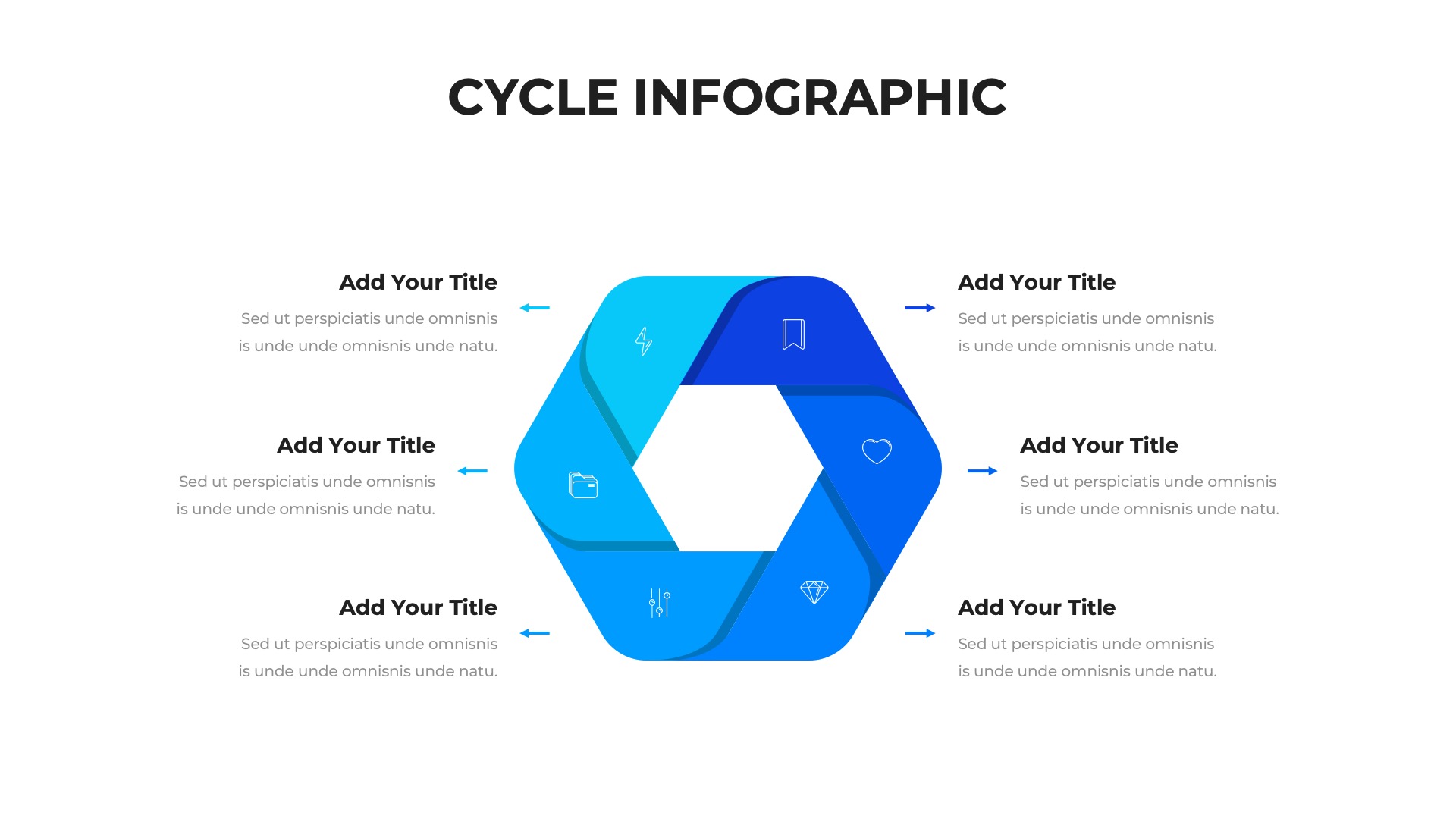 CYCLE INFOGRAPHIC

Add Your Title
Sed ut perspiciatis unde omnisnis is unde unde omnisnis unde natu.

Add Your Title
Sed ut perspiciatis unde omnisnis is unde unde omnisnis unde natu.

Add Your Title
Sed ut perspiciatis unde omnisnis is unde unde omnisnis unde natu.

Add Your Title
Sed ut perspiciatis unde omnisnis is unde unde omnisnis unde natu.

Add Your Title
Sed ut perspiciatis unde omnisnis is unde unde omnisnis unde natu.

Add Your Title
Sed ut perspiciatis unde omnisnis is unde unde omnisnis unde natu.