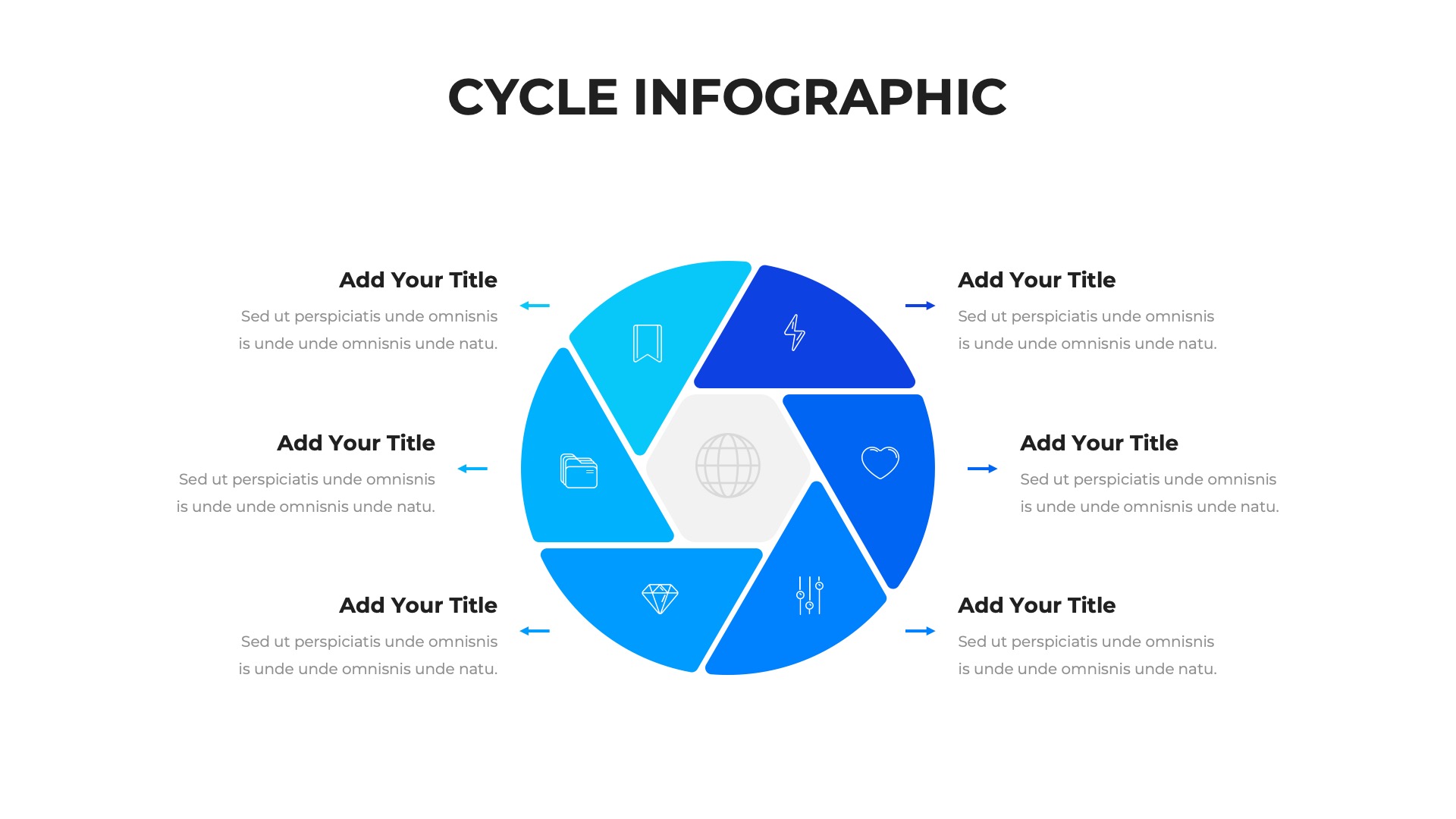 CYCLE INFOGRAPHIC

Add Your Title
Sed ut perspiciatis unde omnisnis is unde unde omnisnis unde natu.

Add Your Title
Sed ut perspiciatis unde omnisnis is unde unde omnisnis unde natu.

Add Your Title
Sed ut perspiciatis unde omnisnis is unde unde omnisnis unde natu.

Add Your Title
Sed ut perspiciatis unde omnisnis is unde unde omnisnis unde natu.

Add Your Title
Sed ut perspiciatis unde omnisnis is unde unde omnisnis unde natu.

Add Your Title
Sed ut perspiciatis unde omnisnis is unde unde omnisnis unde natu.