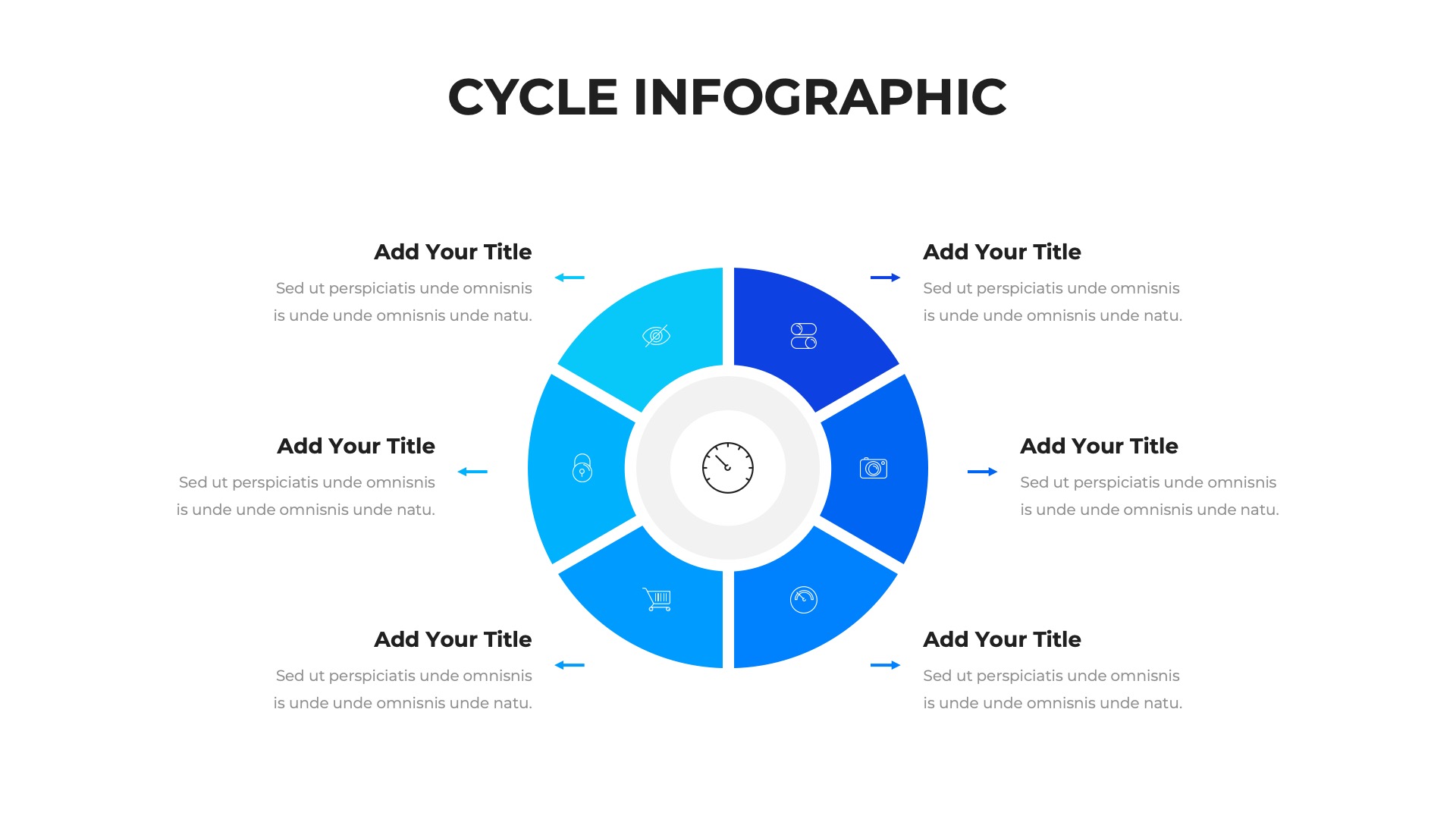 CYCLE INFOGRAPHIC

Add Your Title
Sed ut perspiciatis unde omnisnis is unde unde omnisnis unde natu.

Add Your Title
Sed ut perspiciatis unde omnisnis is unde unde omnisnis unde natu.

Add Your Title
Sed ut perspiciatis unde omnisnis is unde unde omnisnis unde natu.

Add Your Title
Sed ut perspiciatis unde omnisnis is unde unde omnisnis unde natu.

Add Your Title
Sed ut perspiciatis unde omnisnis is unde unde omnisnis unde natu.

Add Your Title
Sed ut perspiciatis unde omnisnis is unde unde omnisnis unde natu.