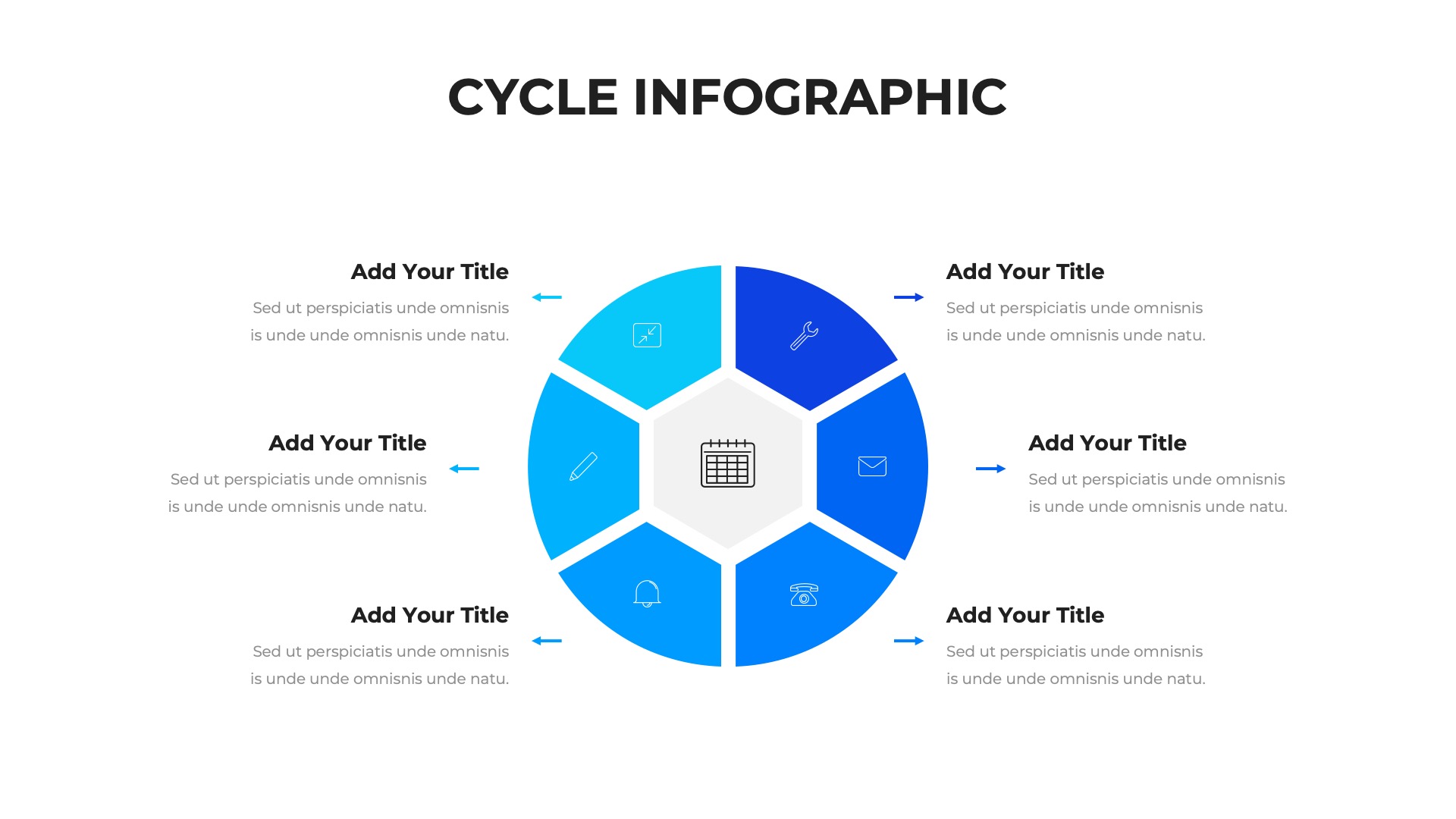 CYCLE INFOGRAPHIC

Add Your Title
Sed ut perspiciatis unde omnisnis is unde unde omnisnis unde natu.

Add Your Title
Sed ut perspiciatis unde omnisnis is unde unde omnisnis unde natu.

Add Your Title
Sed ut perspiciatis unde omnisnis is unde unde omnisnis unde natu.

Add Your Title
Sed ut perspiciatis unde omnisnis is unde unde omnisnis unde natu.

Add Your Title
Sed ut perspiciatis unde omnisnis is unde unde omnisnis unde natu.

Add Your Title
Sed ut perspiciatis unde omnisnis is unde unde omnisnis unde natu.