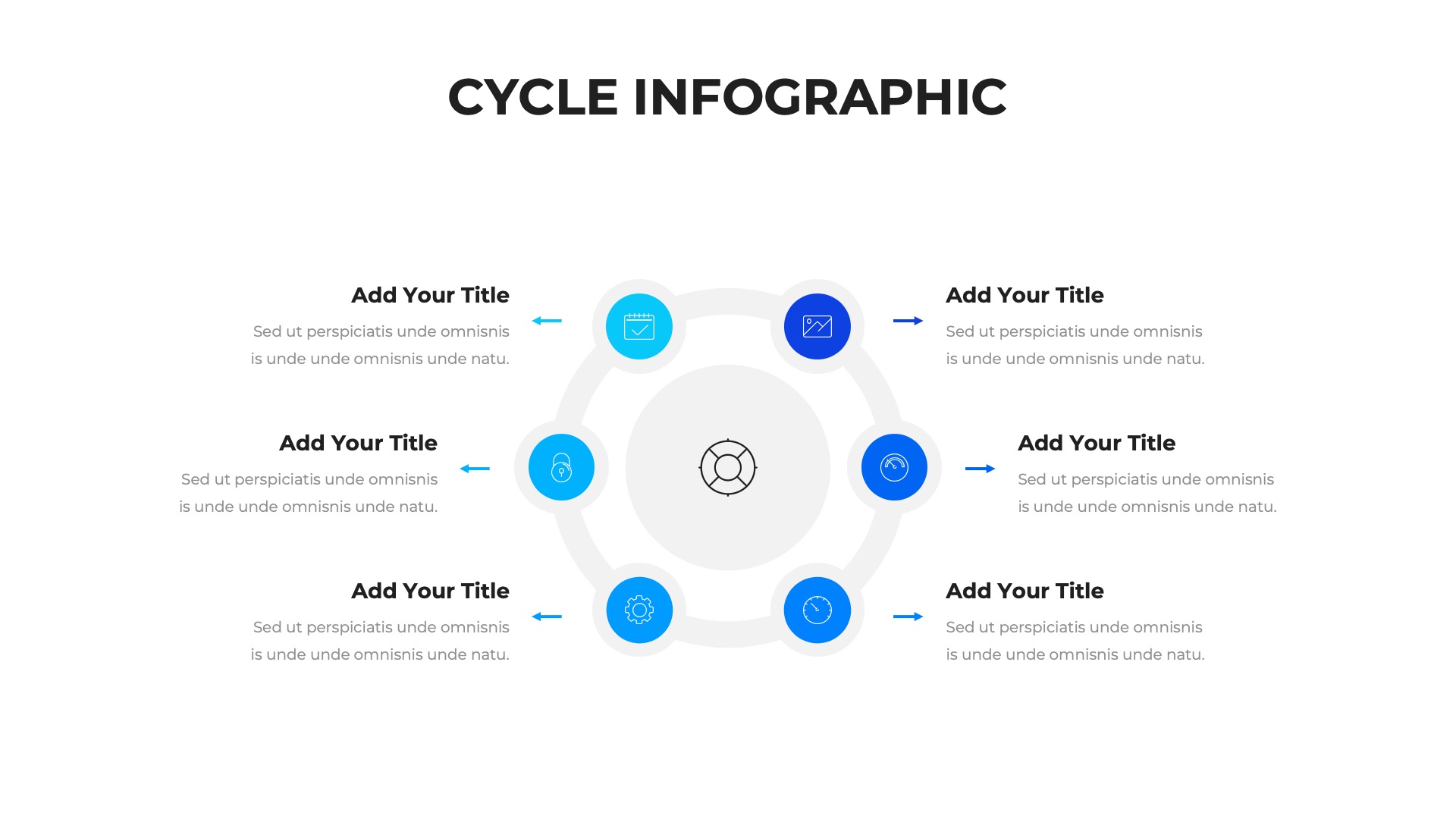 CYCLE INFOGRAPHIC

Add Your Title
Sed ut perspiciatis unde omnisnis is unde unde omnisnis unde natu.

Add Your Title
Sed ut perspiciatis unde omnisnis is unde unde omnisnis unde natu.

Add Your Title
Sed ut perspiciatis unde omnisnis is unde unde omnisnis unde natu.

Add Your Title
Sed ut perspiciatis unde omnisnis is unde unde omnisnis unde natu.

Add Your Title
Sed ut perspiciatis unde omnisnis is unde unde omnisnis unde natu.

Add Your Title
Sed ut perspiciatis unde omnisnis is unde unde omnisnis unde natu.