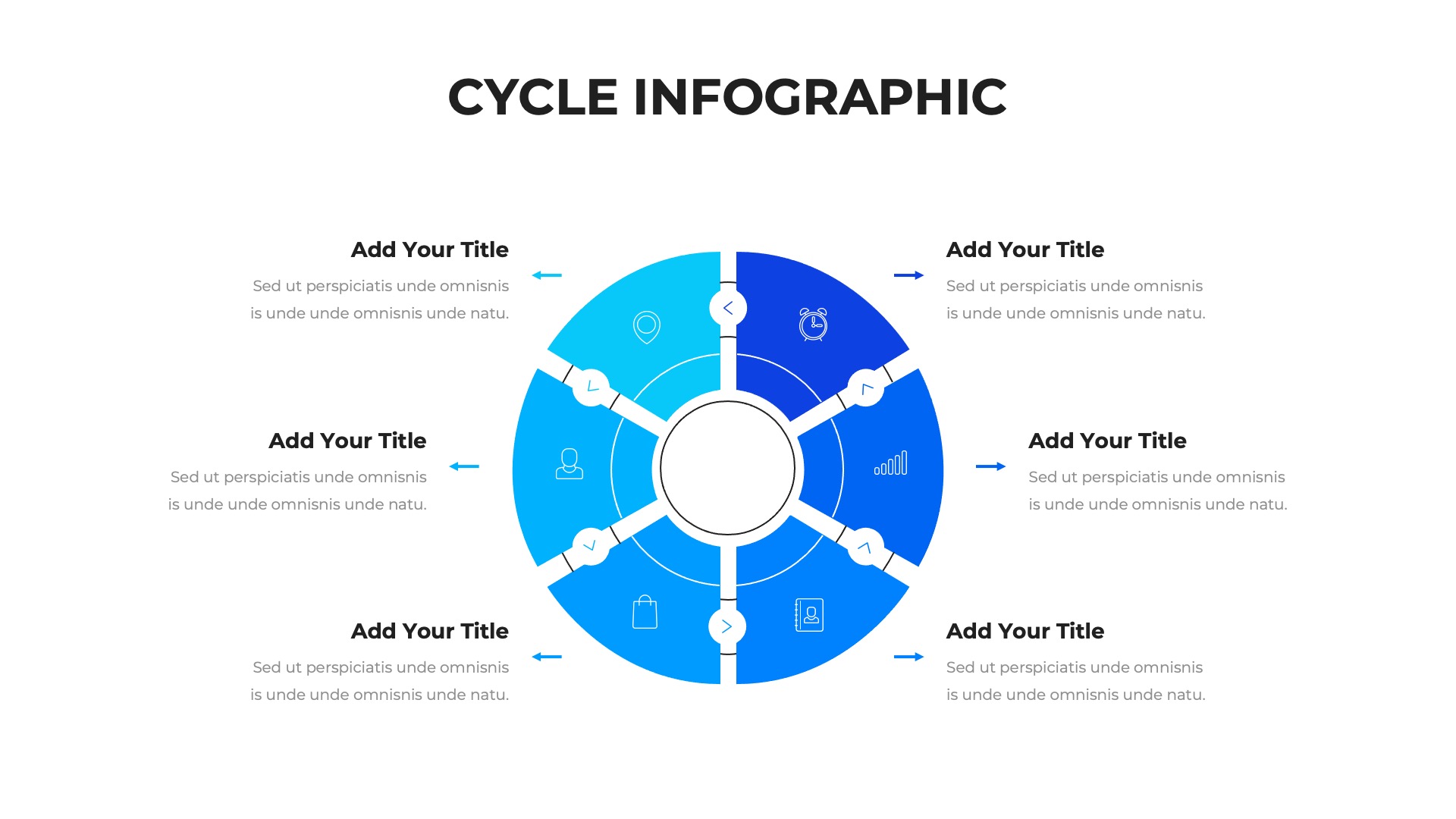 CYCLE INFOGRAPHIC

Add Your Title
Sed ut perspiciatis unde omnisnis is unde unde omnisnis unde natu.

Add Your Title
Sed ut perspiciatis unde omnisnis is unde unde omnisnis unde natu.

Add Your Title
Sed ut perspiciatis unde omnisnis is unde unde omnisnis unde natu.

Add Your Title
Sed ut perspiciatis unde omnisnis is unde unde omnisnis unde natu.

Add Your Title
Sed ut perspiciatis unde omnisnis is unde unde omnisnis unde natu.

Add Your Title
Sed ut perspiciatis unde omnisnis is unde unde omnisnis unde natu.