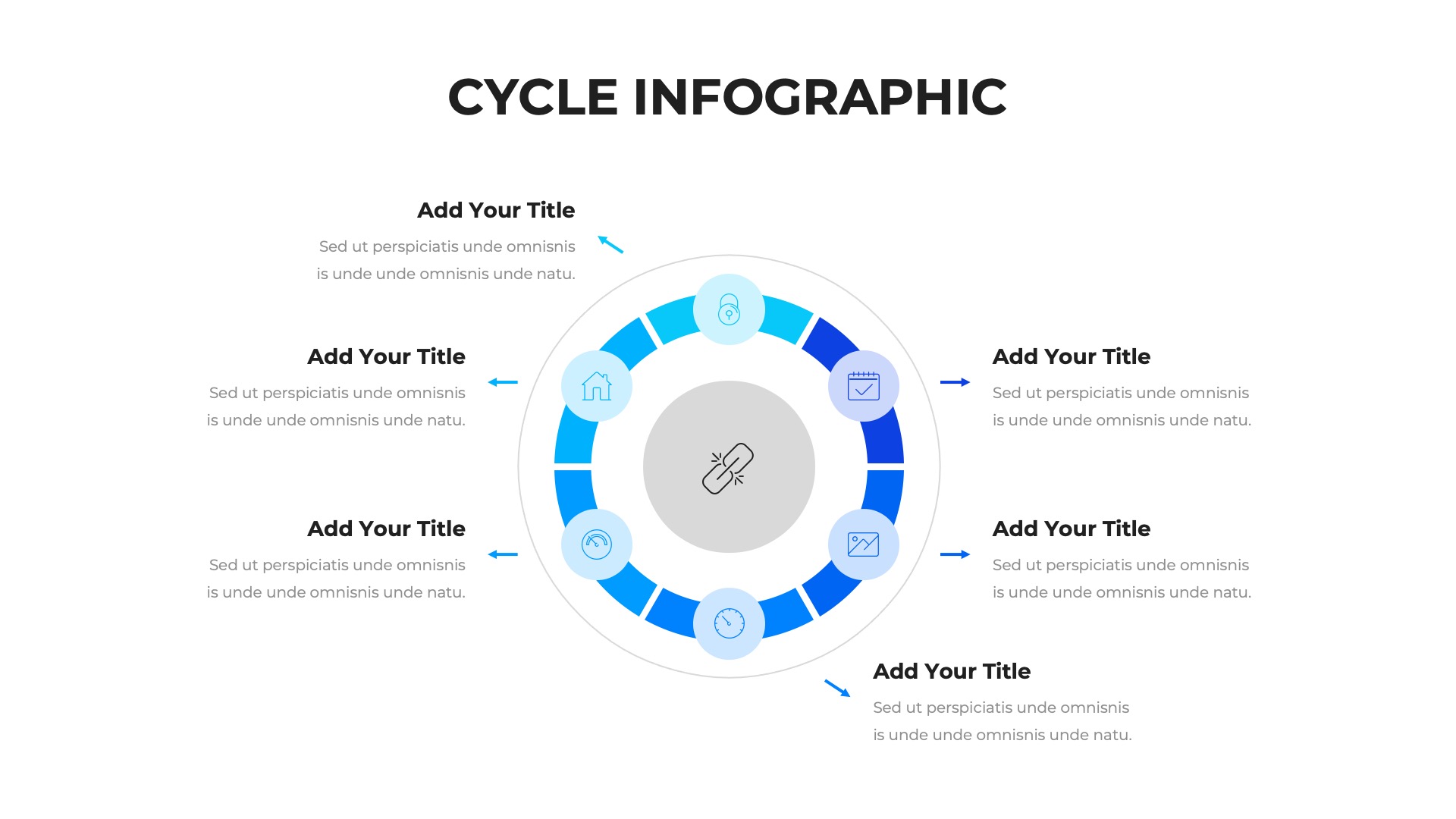 CYCLE INFOGRAPHIC

Add Your Title
Sed ut perspiciatis unde omnisnis is unde unde omnisnis unde natu.

Add Your Title
Sed ut perspiciatis unde omnisnis is unde unde omnisnis unde natu.

Add Your Title
Sed ut perspiciatis unde omnisnis is unde unde omnisnis unde natu.

Add Your Title
Sed ut perspiciatis unde omnisnis is unde unde omnisnis unde natu.

Add Your Title
Sed ut perspiciatis unde omnisnis is unde unde omnisnis unde natu.

Add Your Title
Sed ut perspiciatis unde omnisnis is unde unde omnisnis unde natu.