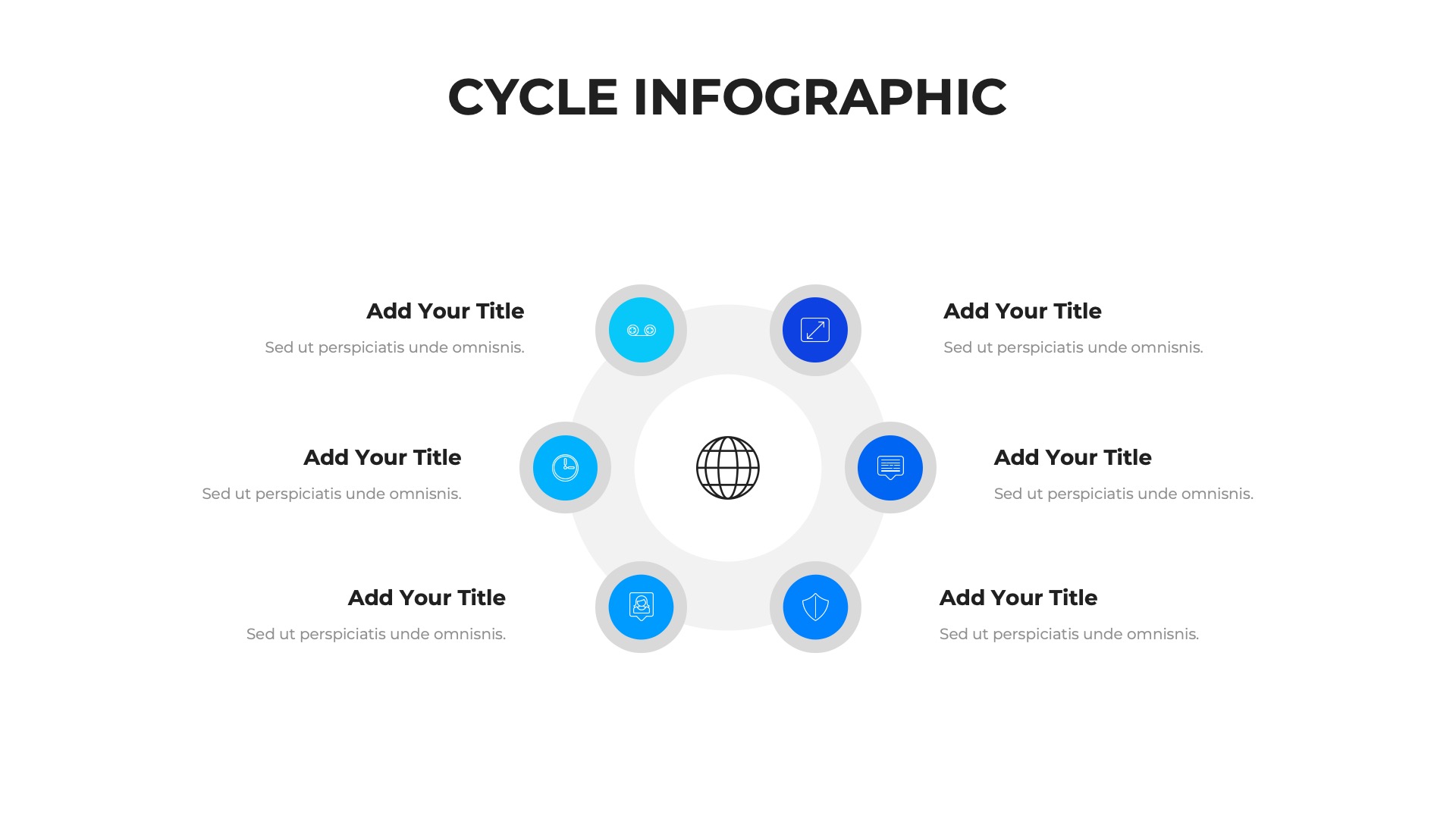 CYCLE INFOGRAPHIC

Add Your Title
Sed ut perspiciatis unde omnisnis.

Add Your Title
Sed ut perspiciatis unde omnisnis.

Add Your Title
Sed ut perspiciatis unde omnisnis.

Add Your Title
Sed ut perspiciatis unde omnisnis.

Add Your Title
Sed ut perspiciatis unde omnisnis.

Add Your Title
Sed ut perspiciatis unde omnisnis.