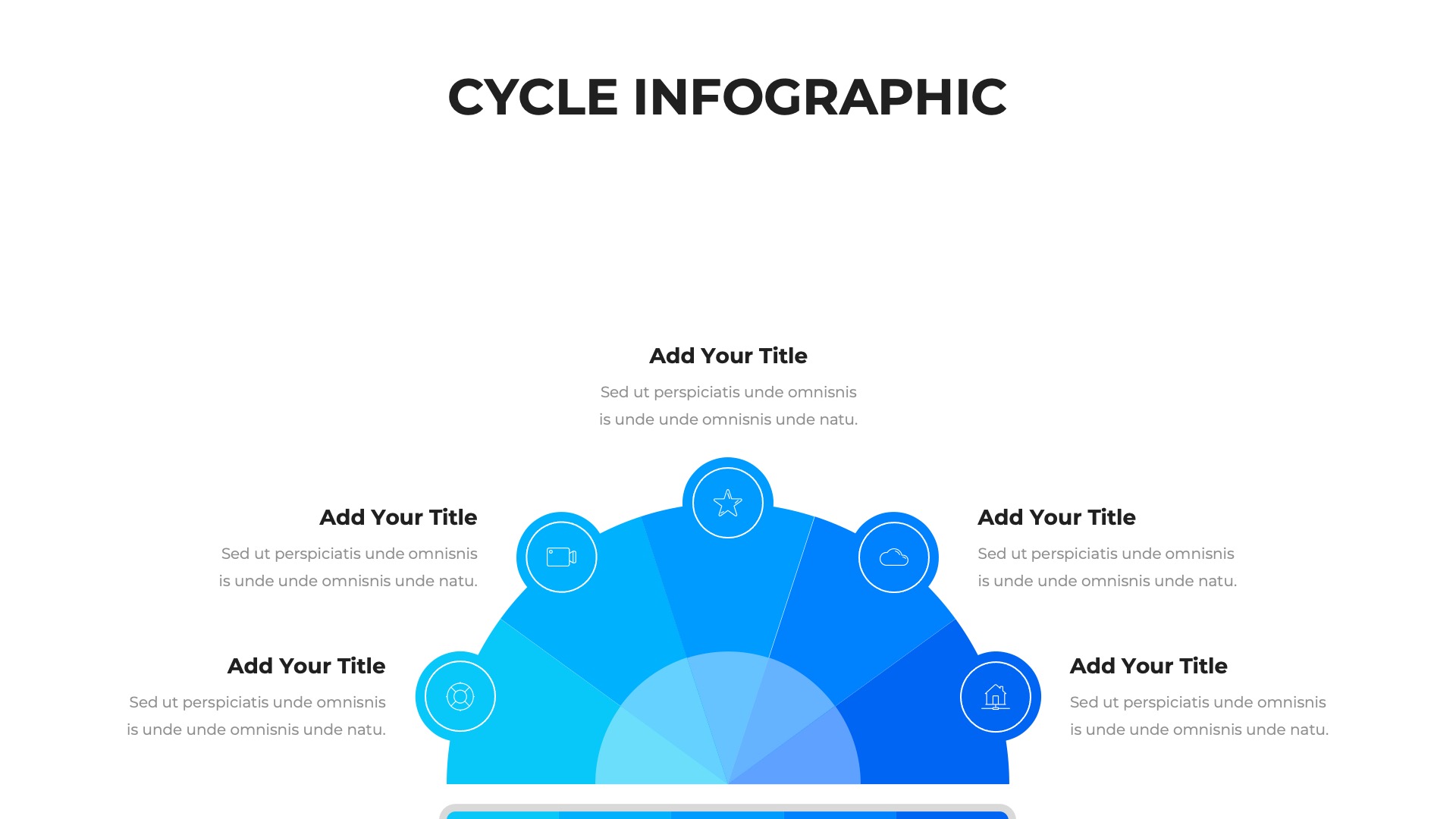 CYCLE INFOGRAPHIC

Add Your Title

Sed ut perspiciatis unde omnisnis is unde unde omnisnis unde natu.

Add Your Title

Sed ut perspiciatis unde omnisnis is unde unde omnisnis unde natu.

Add Your Title

Sed ut perspiciatis unde omnisnis is unde unde omnisnis unde natu.

Add Your Title

Sed ut perspiciatis unde omnisnis is unde unde omnisnis unde natu.

Add Your Title

Sed ut perspiciatis unde omnisnis is unde unde omnisnis unde natu.