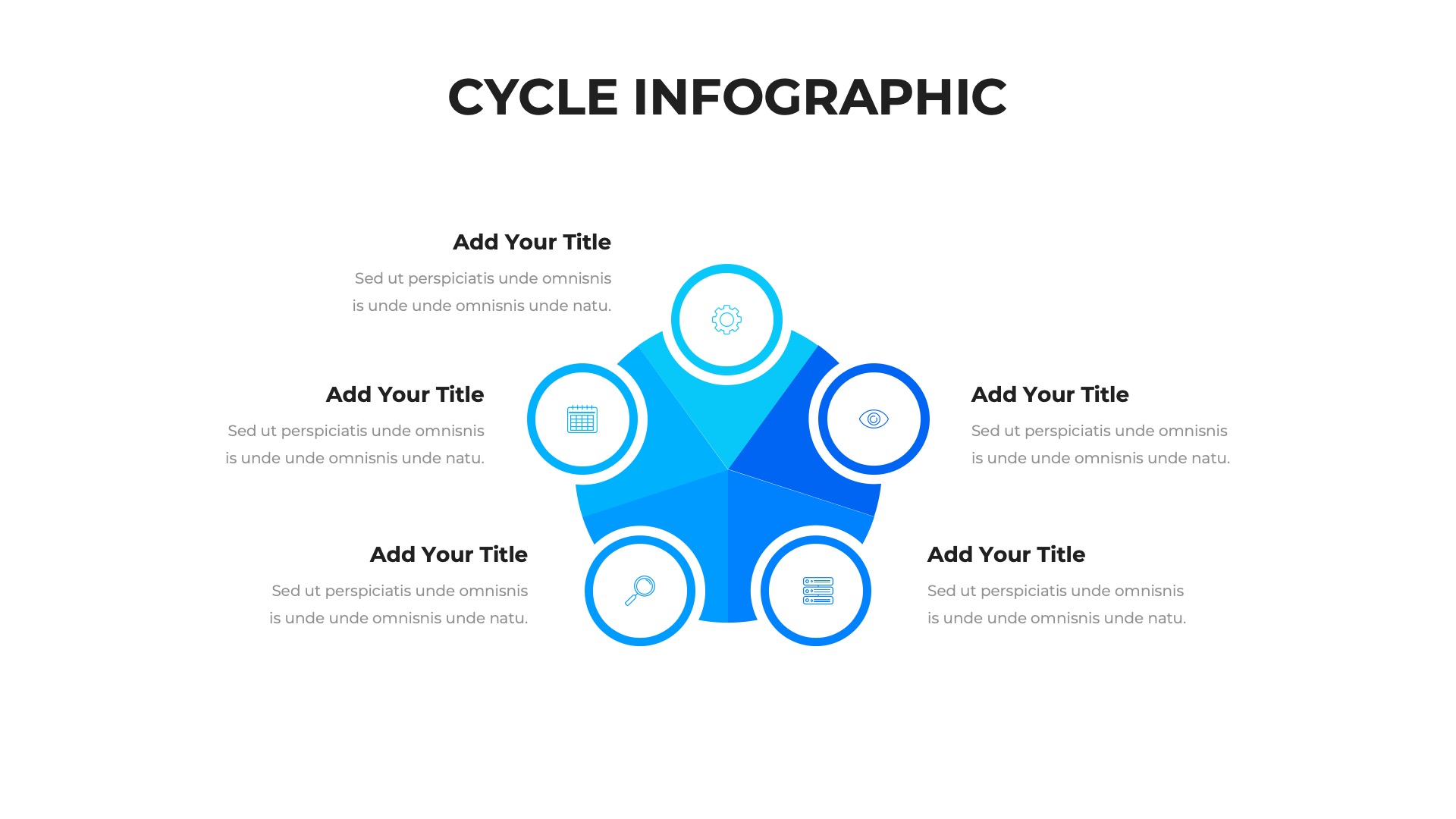 CYCLE INFOGRAPHIC

Add Your Title
Sed ut perspiciatis unde omnisnis is unde unde omnisnis unde natu.

Add Your Title
Sed ut perspiciatis unde omnisnis is unde unde omnisnis unde natu.

Add Your Title
Sed ut perspiciatis unde omnisnis is unde unde omnisnis unde natu.

Add Your Title
Sed ut perspiciatis unde omnisnis is unde unde omnisnis unde natu.

Add Your Title
Sed ut perspiciatis unde omnisnis is unde unde omnisnis unde natu.