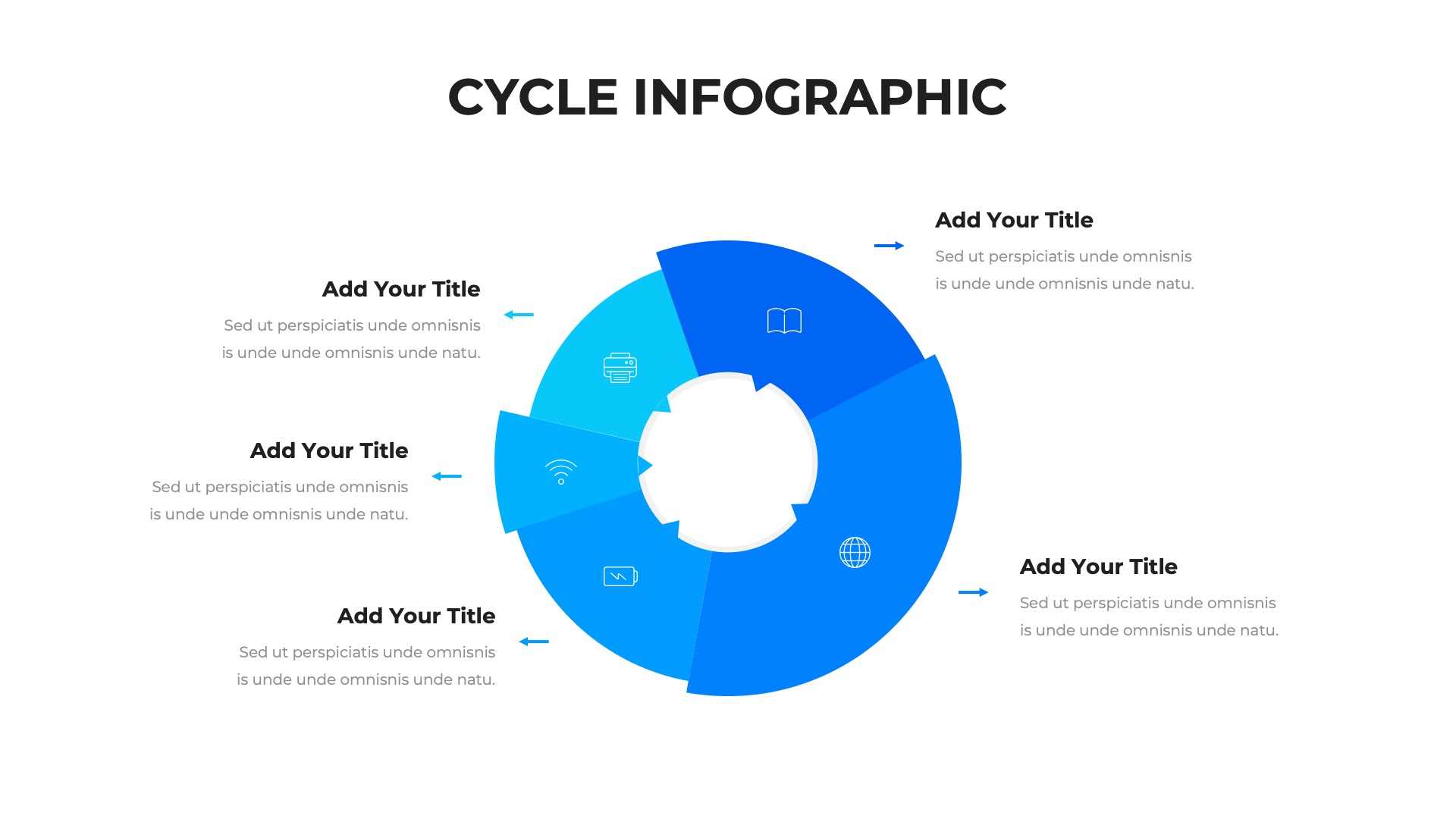 CYCLE INFOGRAPHIC

Add Your Title
Sed ut perspiciatis unde omnisnis is unde unde omnisnis unde natu.

Add Your Title
Sed ut perspiciatis unde omnisnis is unde unde omnisnis unde natu.

Add Your Title
Sed ut perspiciatis unde omnisnis is unde unde omnisnis unde natu.

Add Your Title
Sed ut perspiciatis unde omnisnis is unde unde omnisnis unde natu.

Add Your Title
Sed ut perspiciatis unde omnisnis is unde unde omnisnis unde natu.