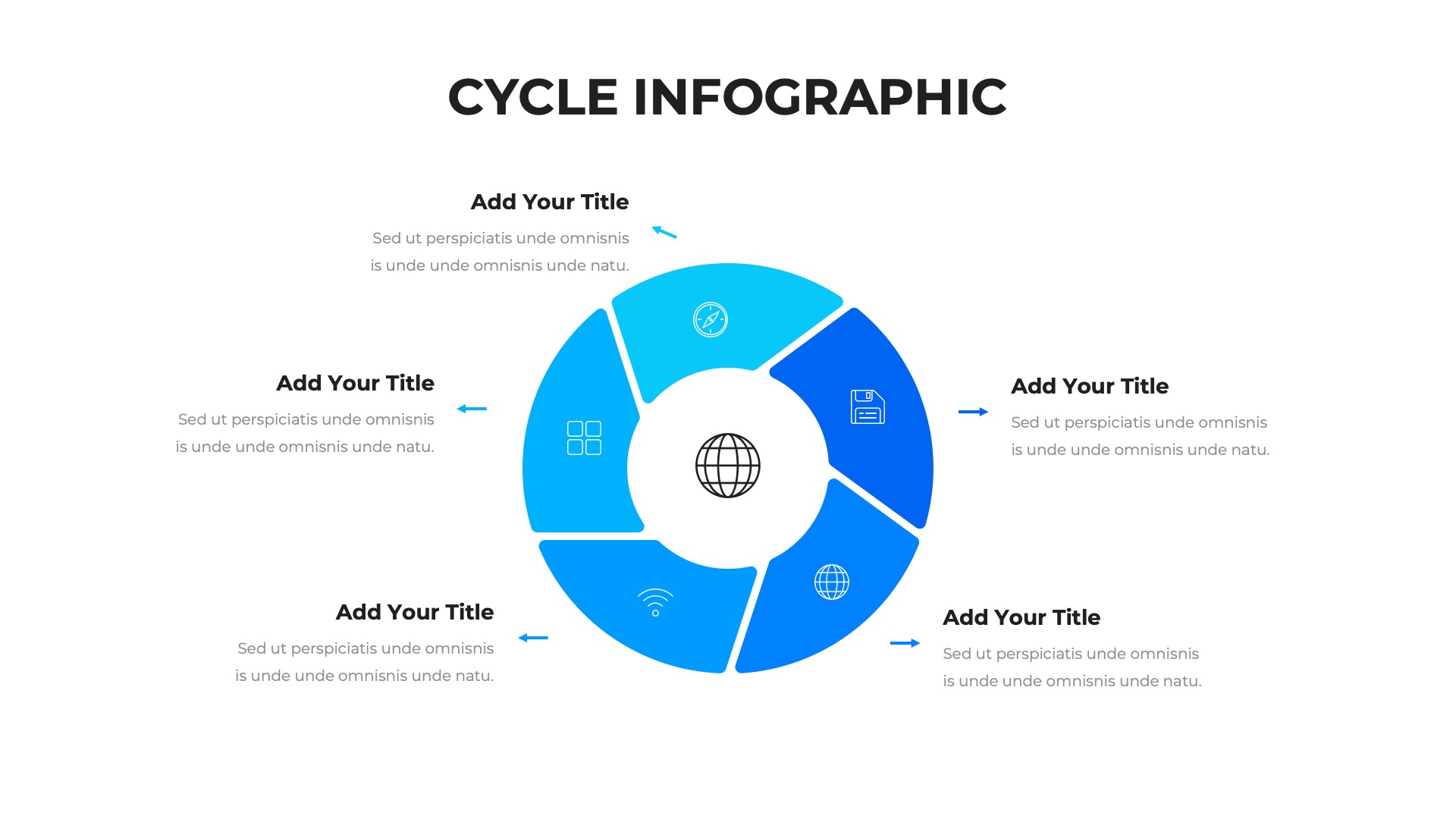 CYCLE INFOGRAPHIC

Add Your Title
Sed ut perspiciatis unde omnisnis is unde unde omnisnis unde natu.

Add Your Title
Sed ut perspiciatis unde omnisnis is unde unde omnisnis unde natu.

Add Your Title
Sed ut perspiciatis unde omnisnis is unde unde omnisnis unde natu.

Add Your Title
Sed ut perspiciatis unde omnisnis is unde unde omnisnis unde natu.

Add Your Title
Sed ut perspiciatis unde omnisnis is unde unde omnisnis unde natu.