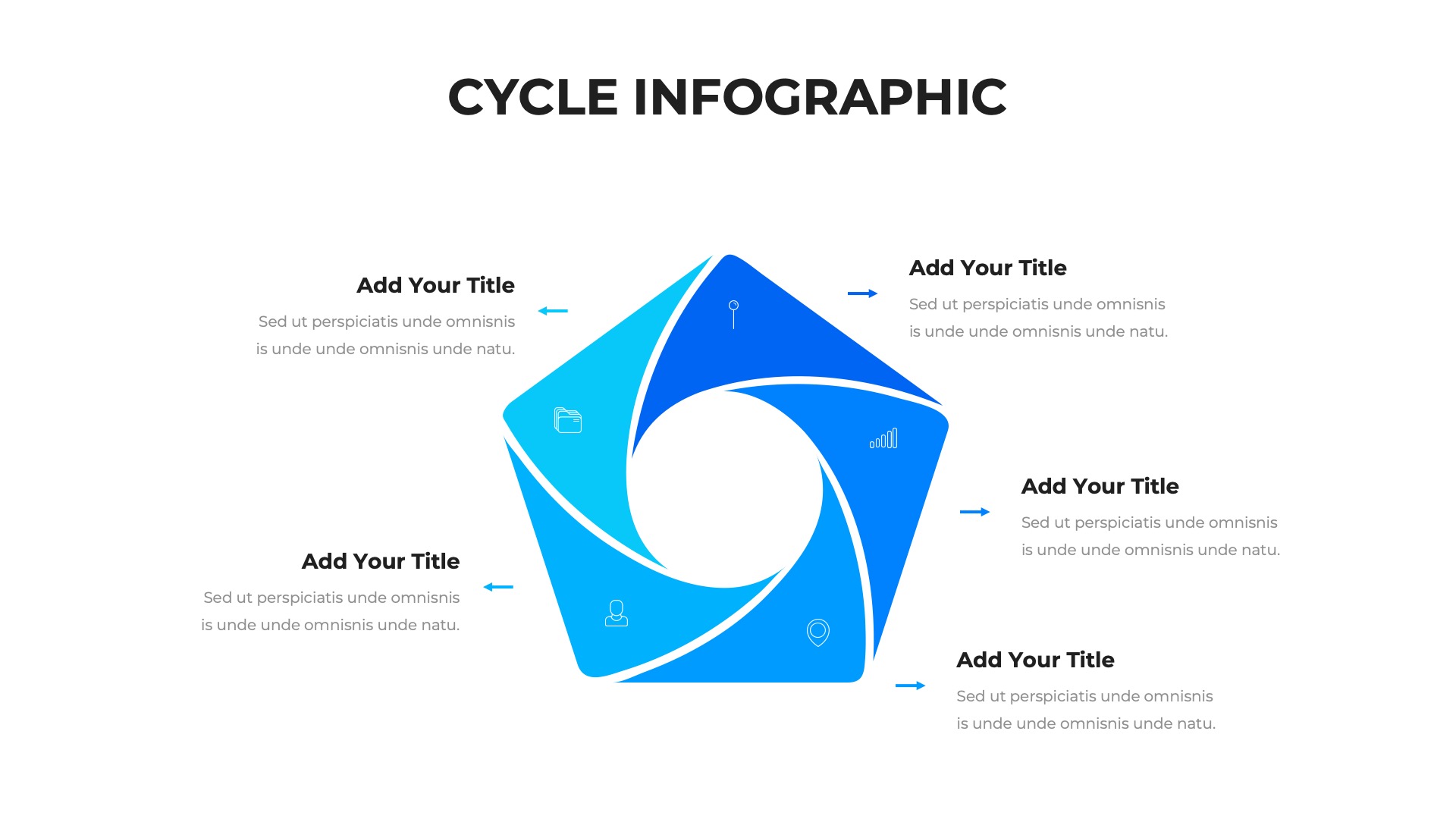 CYCLE INFOGRAPHIC

Add Your Title

Sed ut perspiciatis unde omnisnis is unde unde omnisnis unde natu.

Add Your Title

Sed ut perspiciatis unde omnisnis is unde unde omnisnis unde natu.

Add Your Title

Sed ut perspiciatis unde omnisnis is unde unde omnisnis unde natu.

Add Your Title

Sed ut perspiciatis unde omnisnis is unde unde omnisnis unde natu.

Add Your Title

Sed ut perspiciatis unde omnisnis is unde unde omnisnis unde natu.