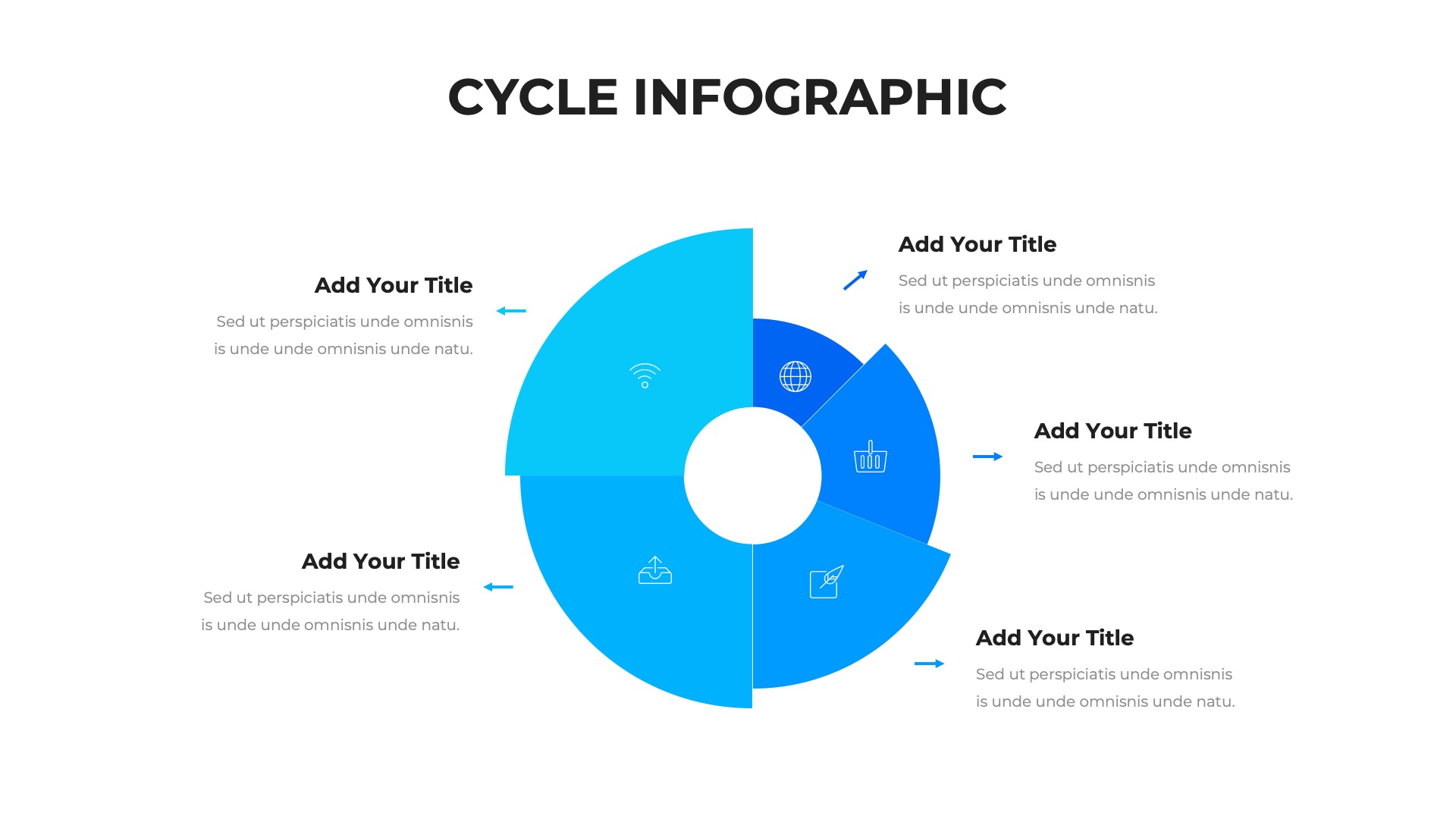 CYCLE INFOGRAPHIC

Add Your Title
Sed ut perspiciatis unde omnisnis is unde unde omnisnis unde natu.

Add Your Title
Sed ut perspiciatis unde omnisnis is unde unde omnisnis unde natu.

Add Your Title
Sed ut perspiciatis unde omnisnis is unde unde omnisnis unde natu.

Add Your Title
Sed ut perspiciatis unde omnisnis is unde unde omnisnis unde natu.

Add Your Title
Sed ut perspiciatis unde omnisnis is unde unde omnisnis unde natu.