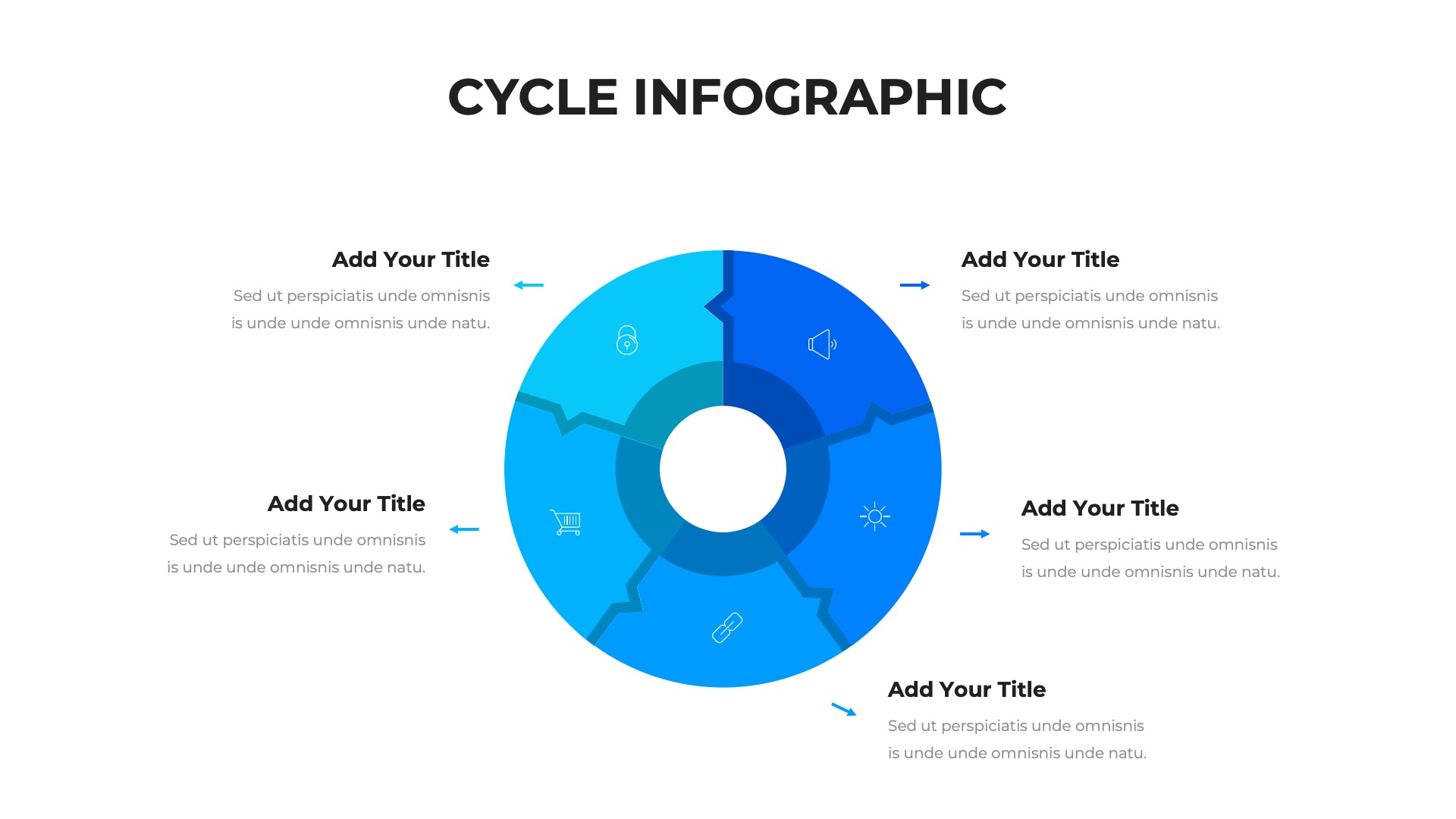 CYCLE INFOGRAPHIC

Add Your Title
Sed ut perspiciatis unde omnisnis is unde unde omnisnis unde natu.

Add Your Title
Sed ut perspiciatis unde omnisnis is unde unde omnisnis unde natu.

Add Your Title
Sed ut perspiciatis unde omnisnis is unde unde omnisnis unde natu.

Add Your Title
Sed ut perspiciatis unde omnisnis is unde unde omnisnis unde natu.

Add Your Title
Sed ut perspiciatis unde omnisnis is unde unde omnisnis unde natu.