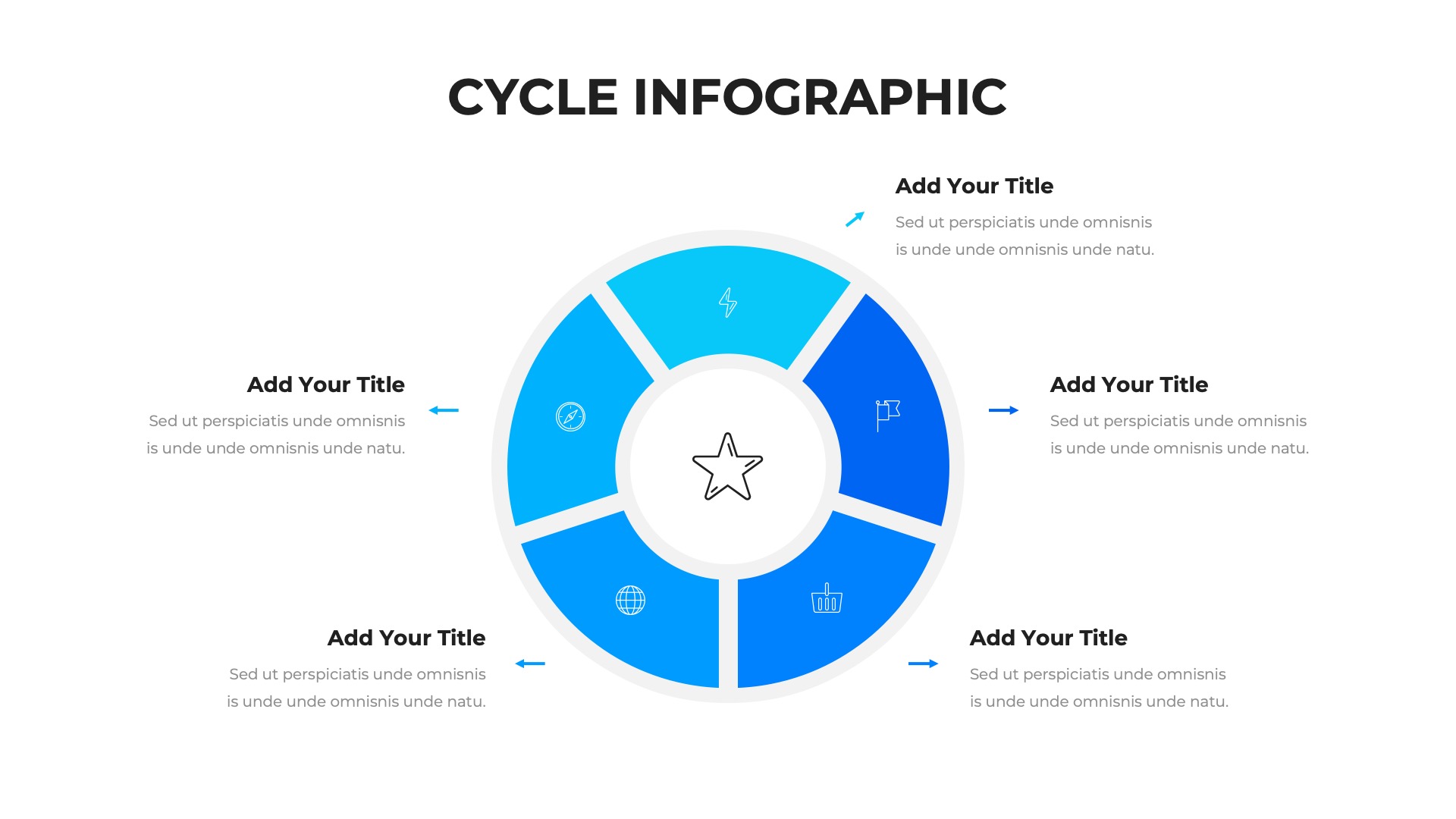 CYCLE INFOGRAPHIC

Add Your Title
Sed ut perspiciatis unde omnisnis is unde unde omnisnis unde natu.

Add Your Title
Sed ut perspiciatis unde omnisnis is unde unde omnisnis unde natu.

Add Your Title
Sed ut perspiciatis unde omnisnis is unde unde omnisnis unde natu.

Add Your Title
Sed ut perspiciatis unde omnisnis is unde unde omnisnis unde natu.

Add Your Title
Sed ut perspiciatis unde omnisnis is unde unde omnisnis unde natu.