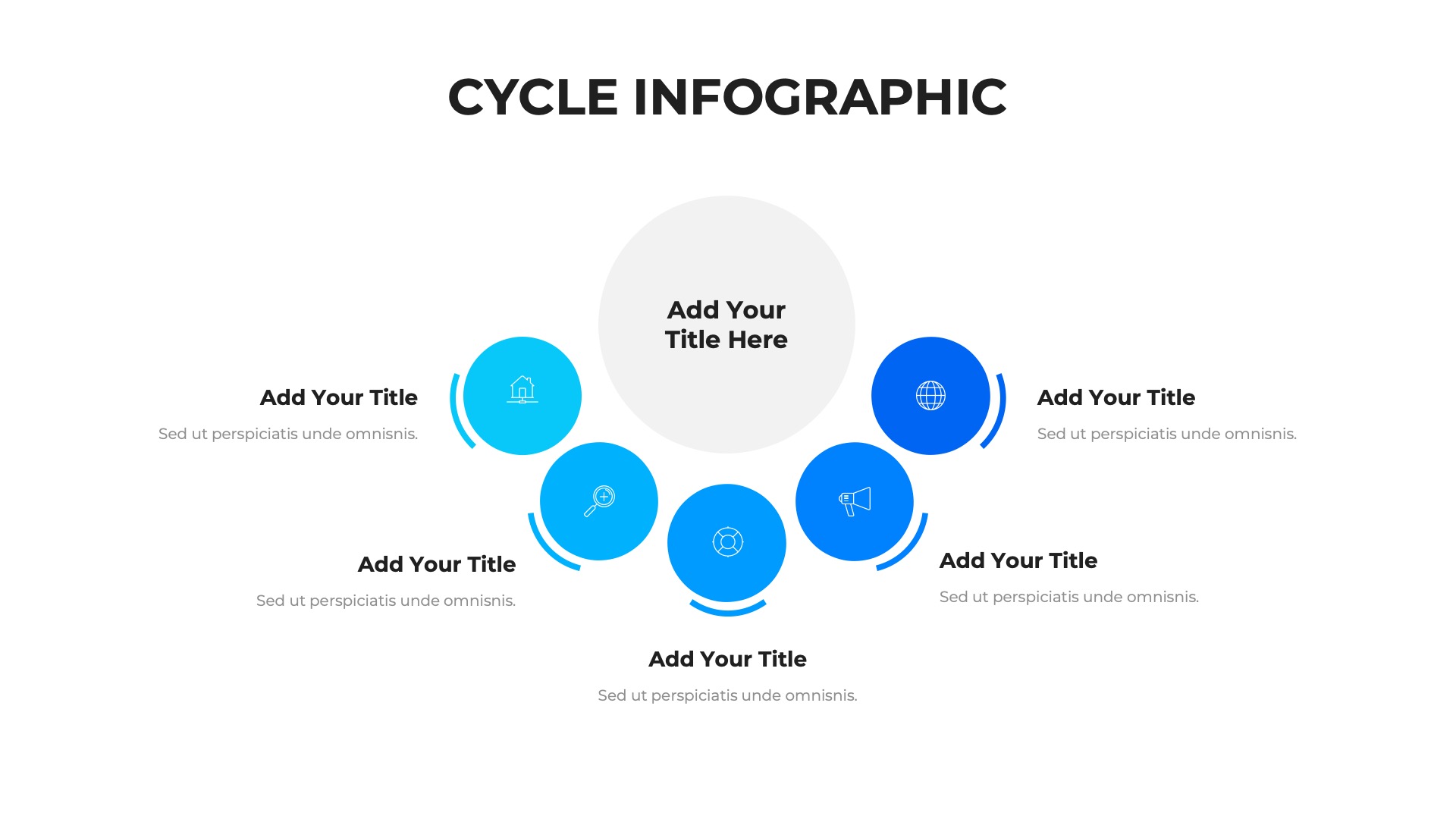 CYCLE INFOGRAPHIC

Add Your Title Here

Add Your Title

Sed ut perspiciatis unde omnisnis.

Add Your Title

Sed ut perspiciatis unde omnisnis.

Add Your Title

Sed ut perspiciatis unde omnisnis.

Add Your Title

Sed ut perspiciatis unde omnisnis.

Add Your Title

Sed ut perspiciatis unde omnisnis.