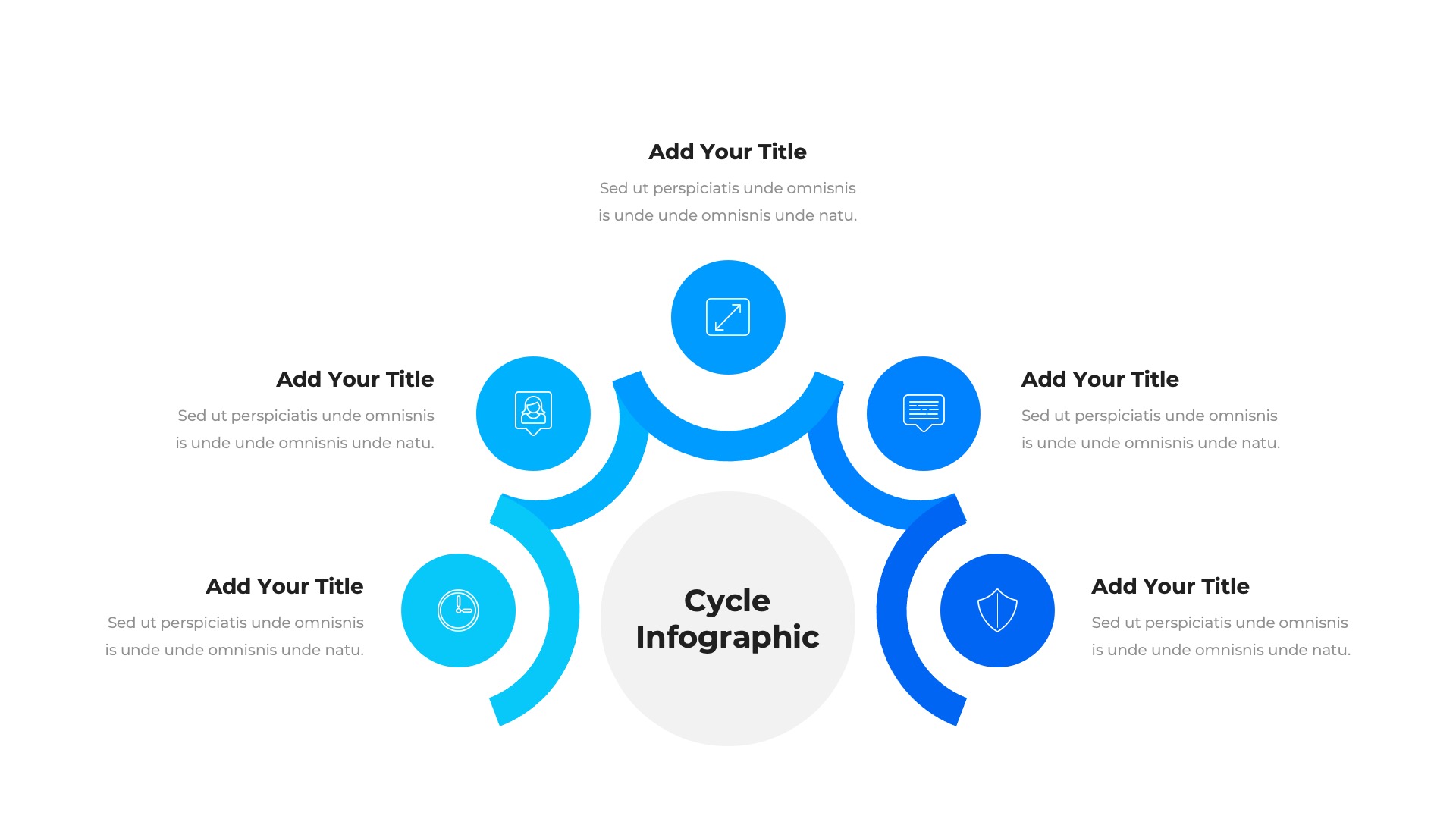 Add Your Title

Sed ut perspiciatis unde omnisnis is unde unde omnisnis unde natu.

Add Your Title

Sed ut perspiciatis unde omnisnis is unde unde omnisnis unde natu.

Add Your Title

Sed ut perspiciatis unde omnisnis is unde unde omnisnis unde natu.

Add Your Title

Sed ut perspiciatis unde omnisnis is unde unde omnisnis unde natu.

Cycle Infographic

Add Your Title

Sed ut perspiciatis unde omnisnis is unde unde omnisnis unde natu.