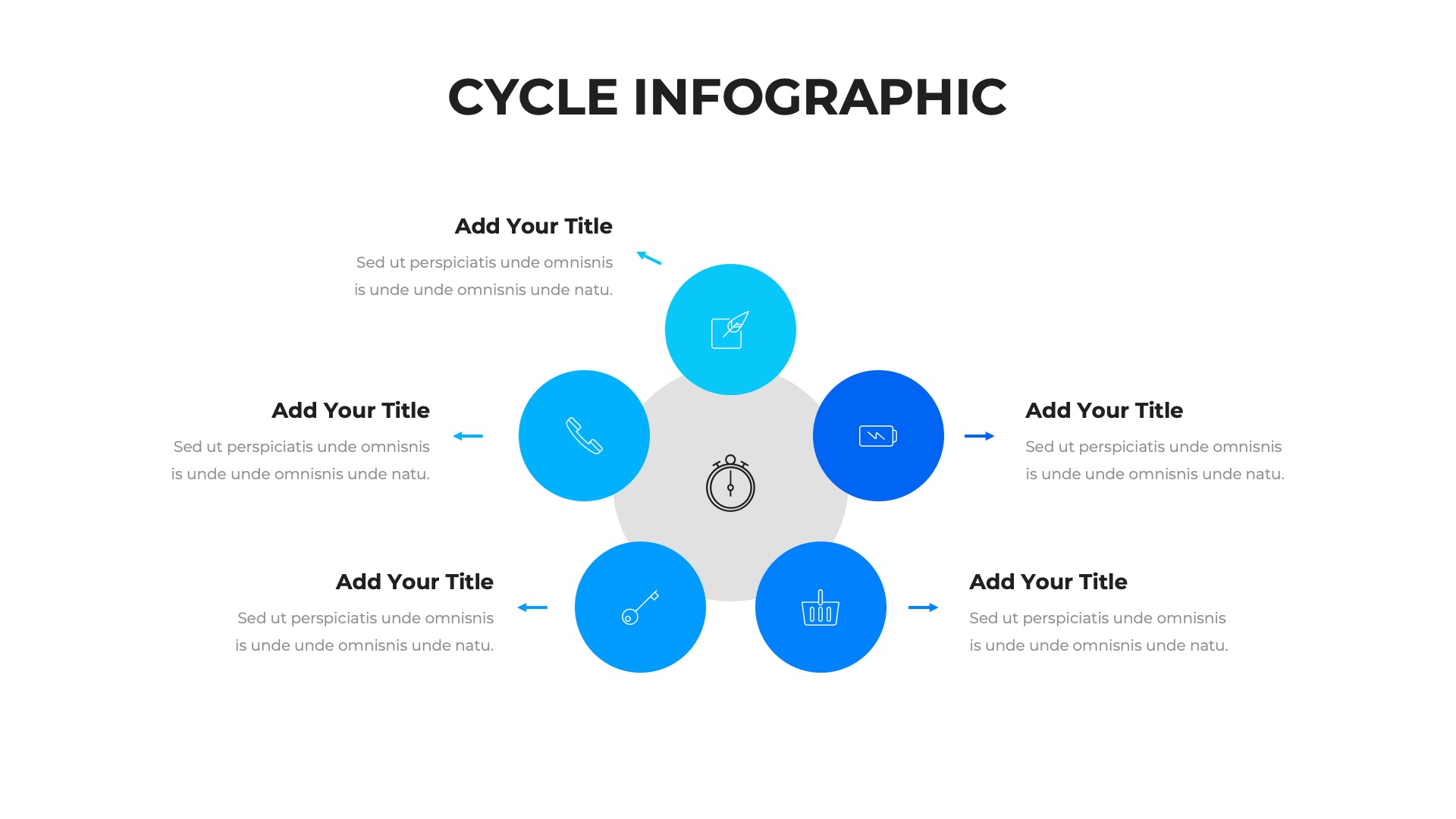 CYCLE INFOGRAPHIC

Add Your Title
Sed ut perspiciatis unde omnisnis is unde unde omnisnis unde natu.

Add Your Title
Sed ut perspiciatis unde omnisnis is unde unde omnisnis unde natu.

Add Your Title
Sed ut perspiciatis unde omnisnis is unde unde omnisnis unde natu.

Add Your Title
Sed ut perspiciatis unde omnisnis is unde unde omnisnis unde natu.

Add Your Title
Sed ut perspiciatis unde omnisnis is unde unde omnisnis unde natu.