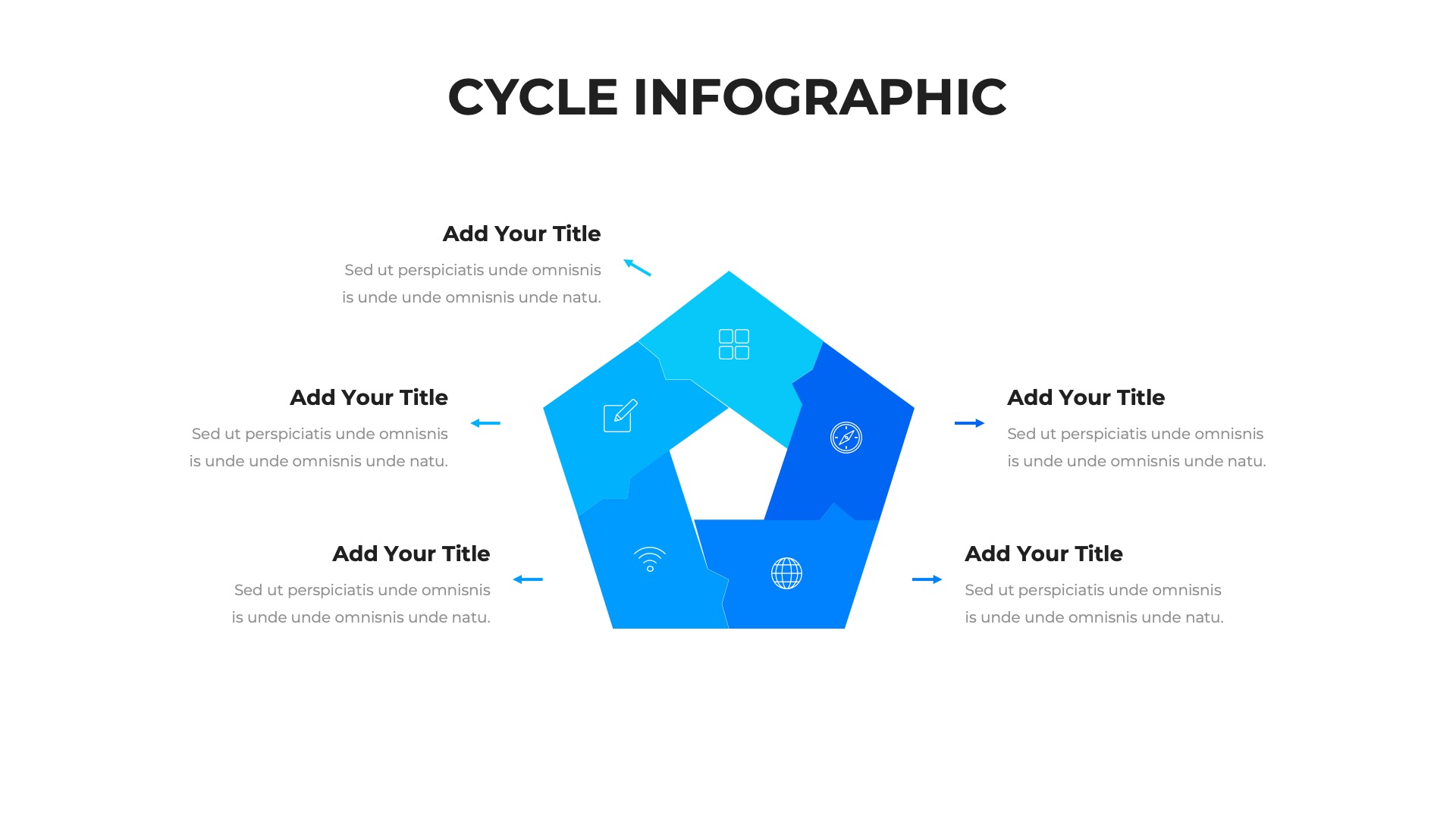 CYCLE INFOGRAPHIC

Add Your Title
Sed ut perspiciatis unde omnisnis is unde unde omnisnis unde natu.

Add Your Title
Sed ut perspiciatis unde omnisnis is unde unde omnisnis unde natu.

Add Your Title
Sed ut perspiciatis unde omnisnis is unde unde omnisnis unde natu.

Add Your Title
Sed ut perspiciatis unde omnisnis is unde unde omnisnis unde natu.

Add Your Title
Sed ut perspiciatis unde omnisnis is unde unde omnisnis unde natu.