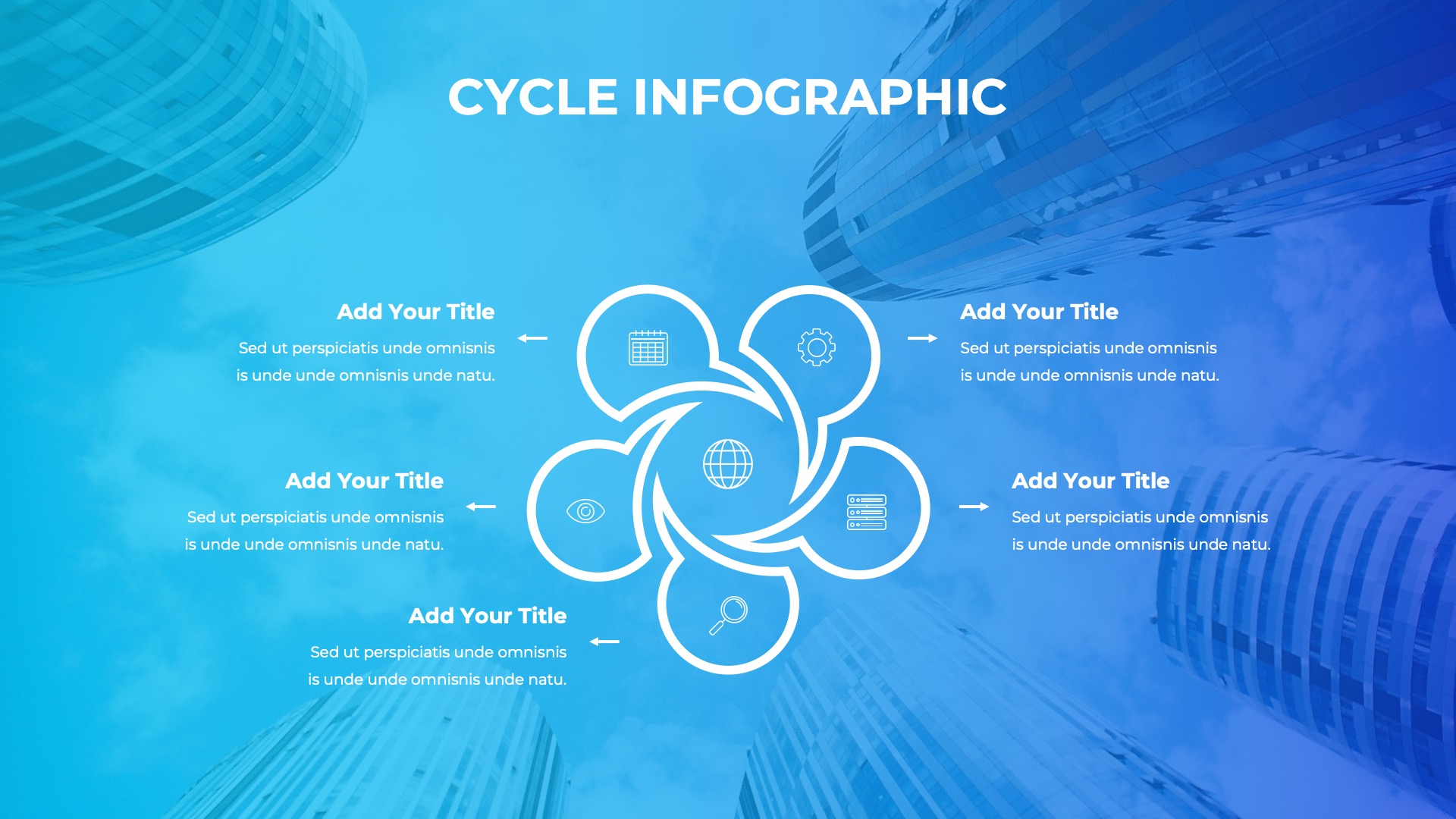 CYCLE INFOGRAPHIC

Add Your Title
Sed ut perspiciatis unde omnisnis is unde unde omnisnis unde natu.

Add Your Title
Sed ut perspiciatis unde omnisnis is unde unde omnisnis unde natu.

Add Your Title
Sed ut perspiciatis unde omnisnis is unde unde omnisnis unde natu.

Add Your Title
Sed ut perspiciatis unde omnisnis is unde unde omnisnis unde natu.

Add Your Title
Sed ut perspiciatis unde omnisnis is unde unde omnisnis unde natu.