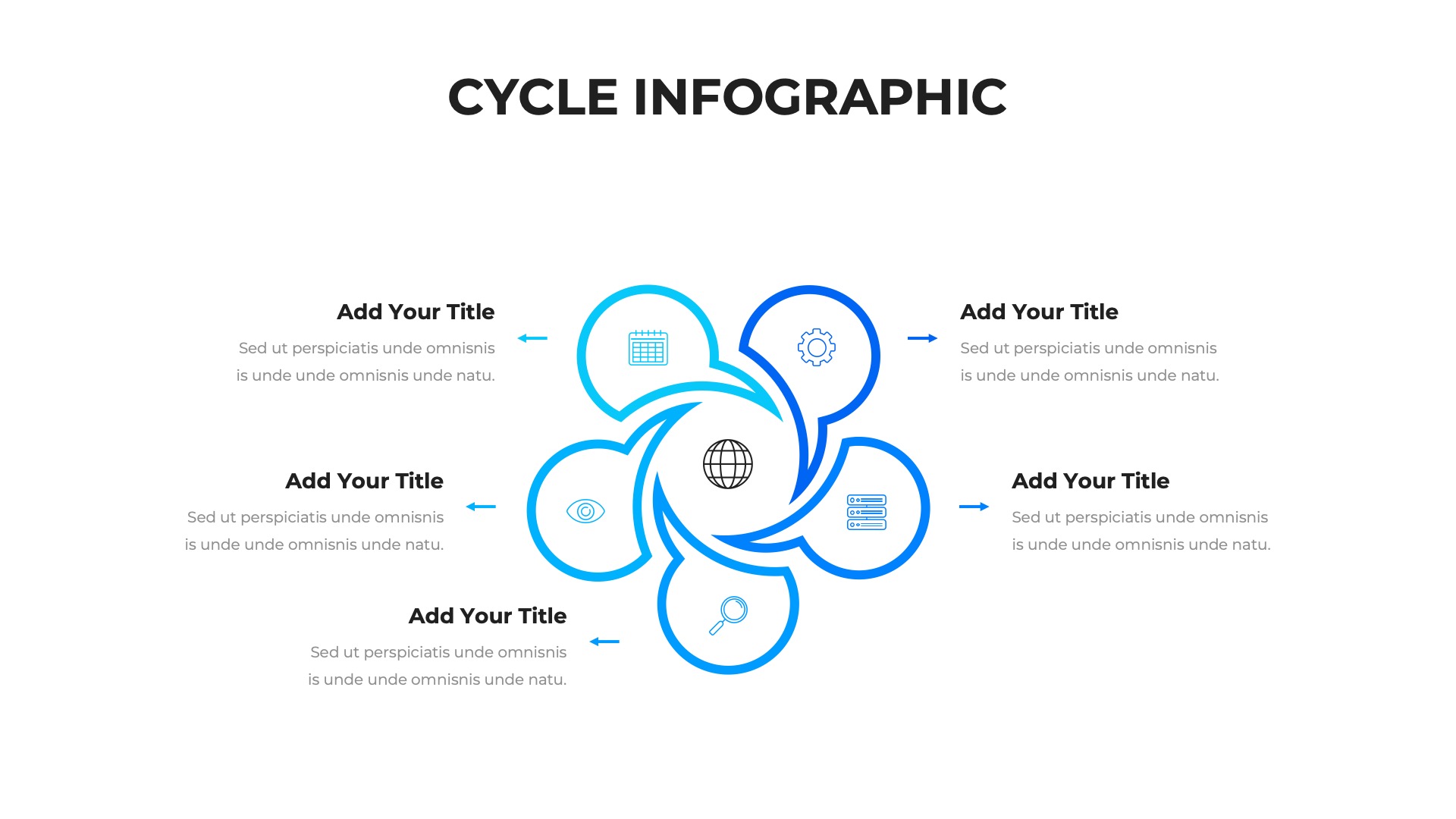 CYCLE INFOGRAPHIC

Add Your Title
Sed ut perspiciatis unde omnisnis is unde unde omnisnis unde natu.

Add Your Title
Sed ut perspiciatis unde omnisnis is unde unde omnisnis unde natu.

Add Your Title
Sed ut perspiciatis unde omnisnis is unde unde omnisnis unde natu.

Add Your Title
Sed ut perspiciatis unde omnisnis is unde unde omnisnis unde natu.

Add Your Title
Sed ut perspiciatis unde omnisnis is unde unde omnisnis unde natu.