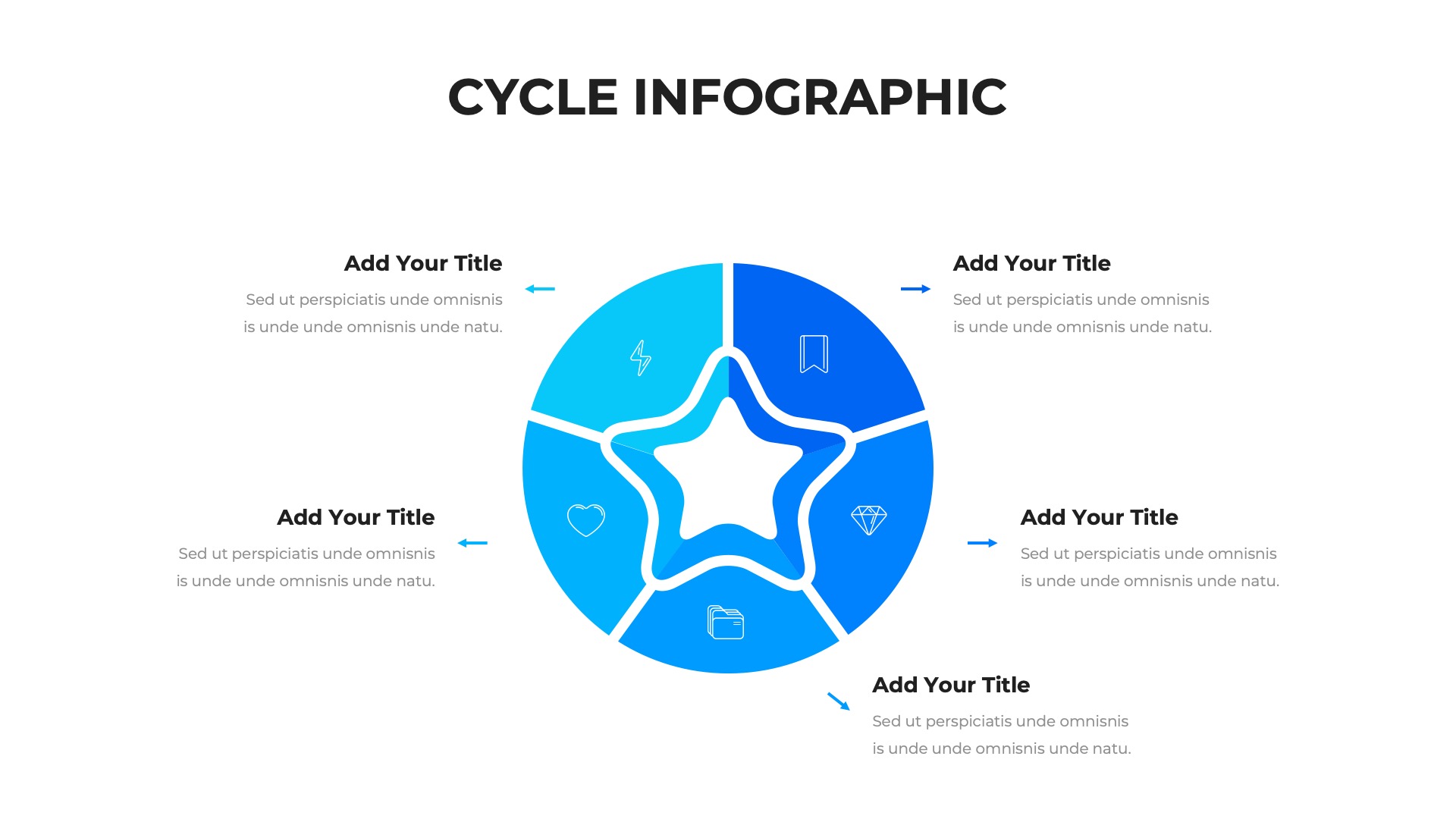 CYCLE INFOGRAPHIC

Add Your Title
Sed ut perspiciatis unde omnisnis is unde unde omnisnis unde natu.

Add Your Title
Sed ut perspiciatis unde omnisnis is unde unde omnisnis unde natu.

Add Your Title
Sed ut perspiciatis unde omnisnis is unde unde omnisnis unde natu.

Add Your Title
Sed ut perspiciatis unde omnisnis is unde unde omnisnis unde natu.

Add Your Title
Sed ut perspiciatis unde omnisnis is unde unde omnisnis unde natu.