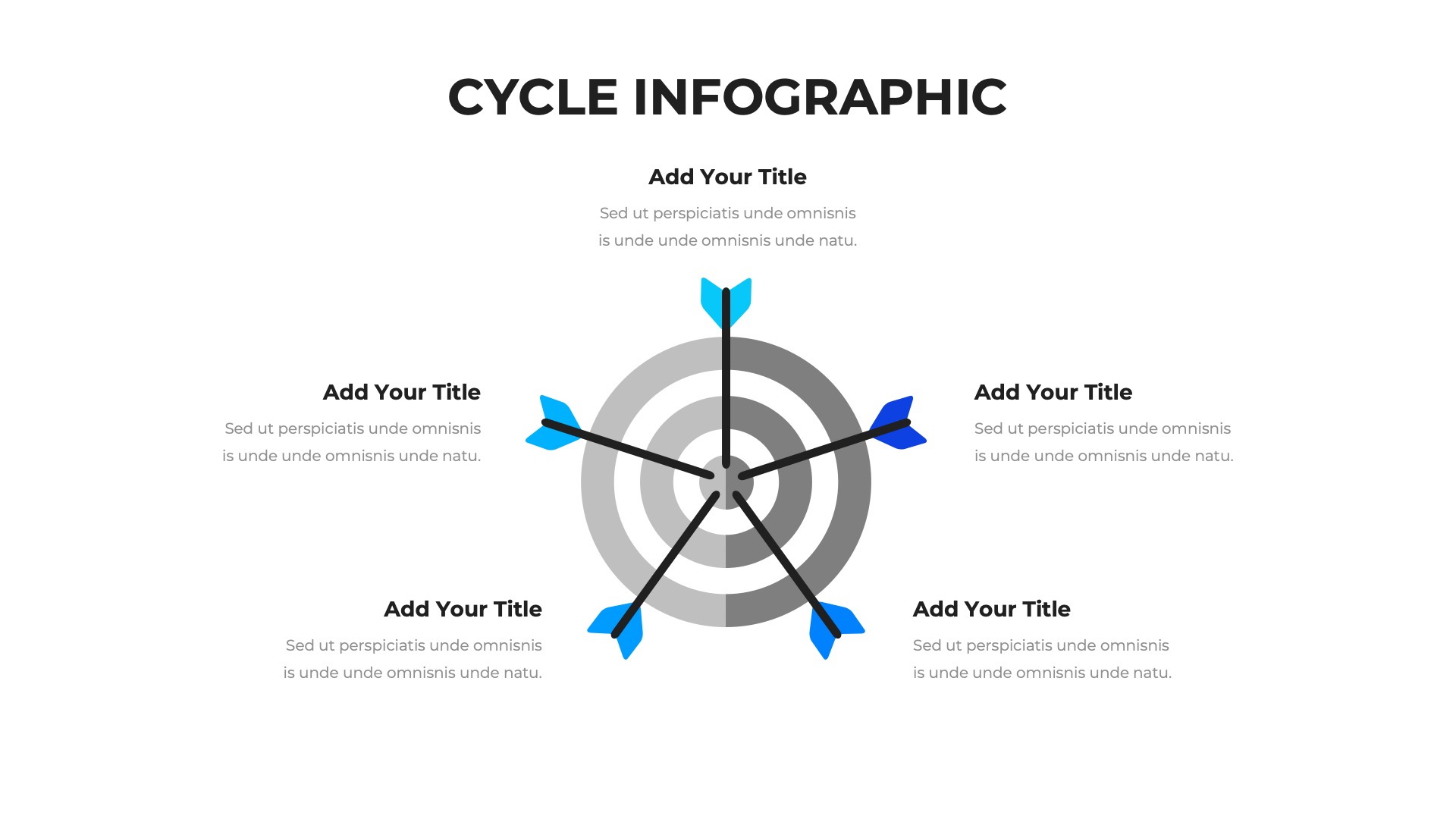 CYCLE INFOGRAPHIC

Add Your Title

Sed ut perspiciatis unde omnisnis is unde unde omnisnis unde natu.

Add Your Title

Sed ut perspiciatis unde omnisnis is unde unde omnisnis unde natu.

Add Your Title

Sed ut perspiciatis unde omnisnis is unde unde omnisnis unde natu.

Add Your Title

Sed ut perspiciatis unde omnisnis is unde unde omnisnis unde natu.

Add Your Title

Sed ut perspiciatis unde omnisnis is unde unde omnisnis unde natu.