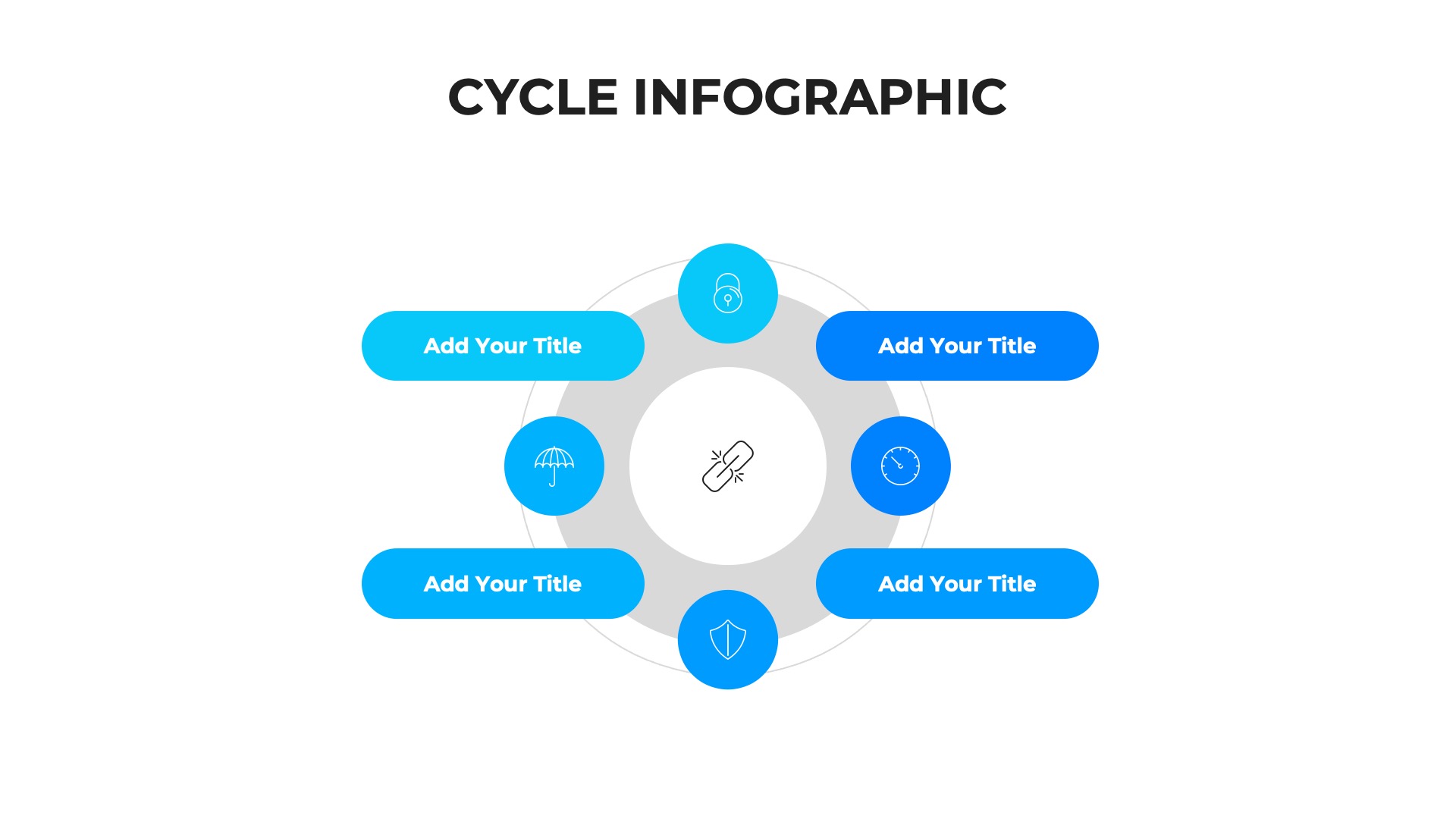 CYCLE INFOGRAPHIC

Add Your Title

Add Your Title

Add Your Title

Add Your Title