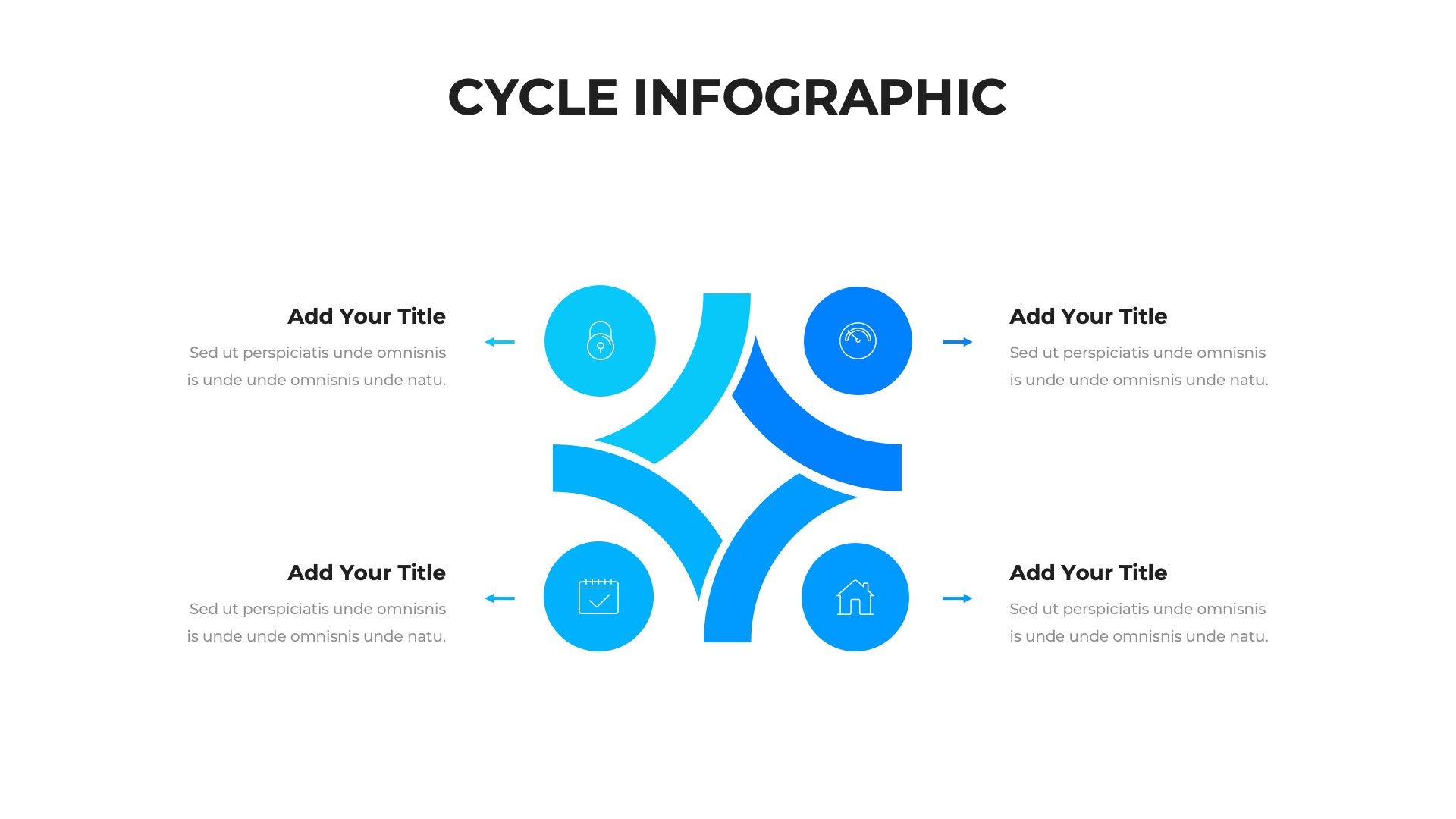 CYCLE INFOGRAPHIC

Add Your Title

Sed ut perspiciatis unde omnisnis is unde unde omnisnis unde natu.

Add Your Title

Sed ut perspiciatis unde omnisnis is unde unde omnisnis unde natu.

Add Your Title

Sed ut perspiciatis unde omnisnis is unde unde omnisnis unde natu.

Add Your Title

Sed ut perspiciatis unde omnisnis is unde unde omnisnis unde natu.