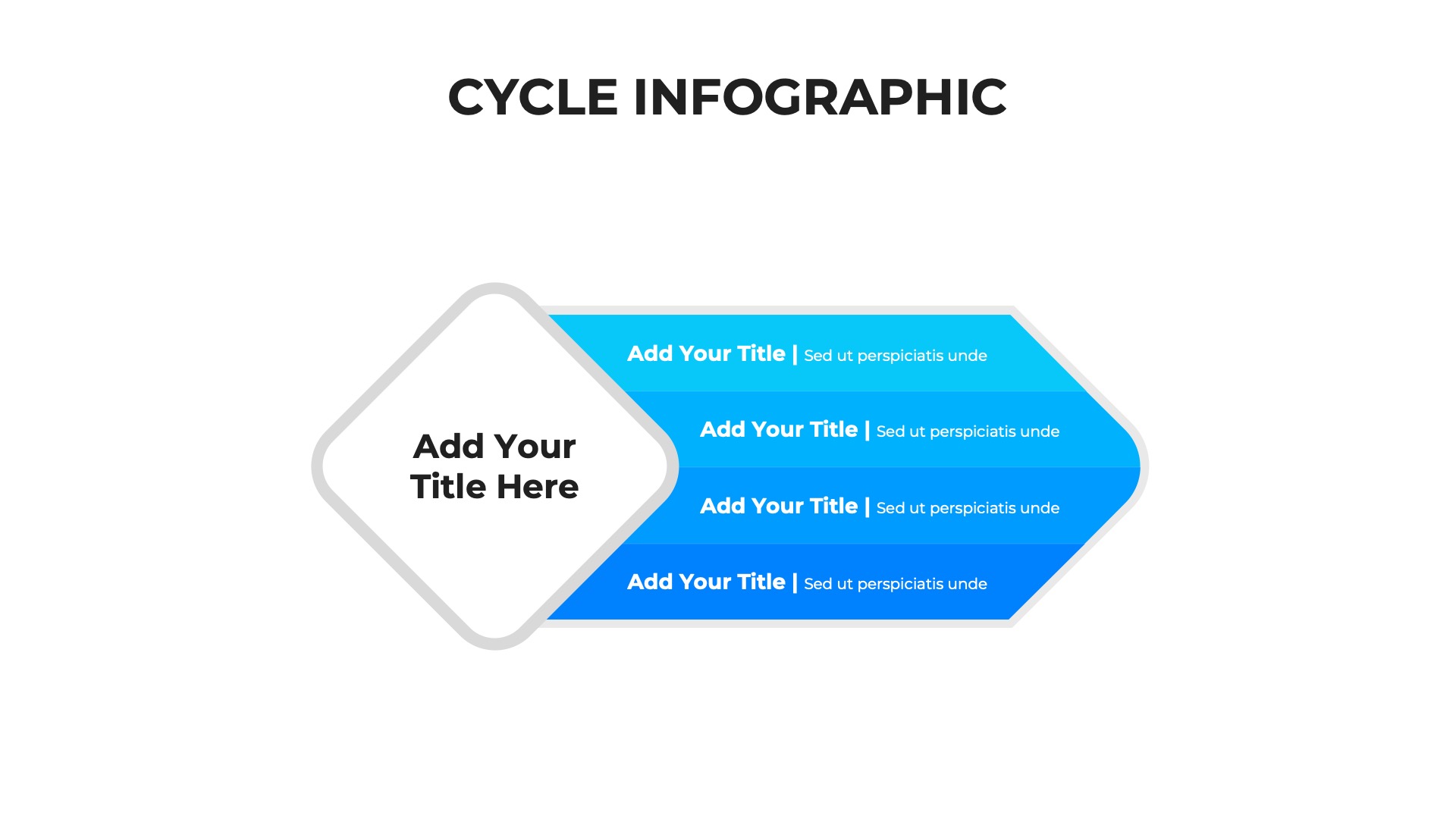 CYCLE INFOGRAPHIC

Add Your Title Here

Add Your Title | Sed ut perspiciatis unde

Add Your Title | Sed ut perspiciatis unde

Add Your Title | Sed ut perspiciatis unde

Add Your Title | Sed ut perspiciatis unde