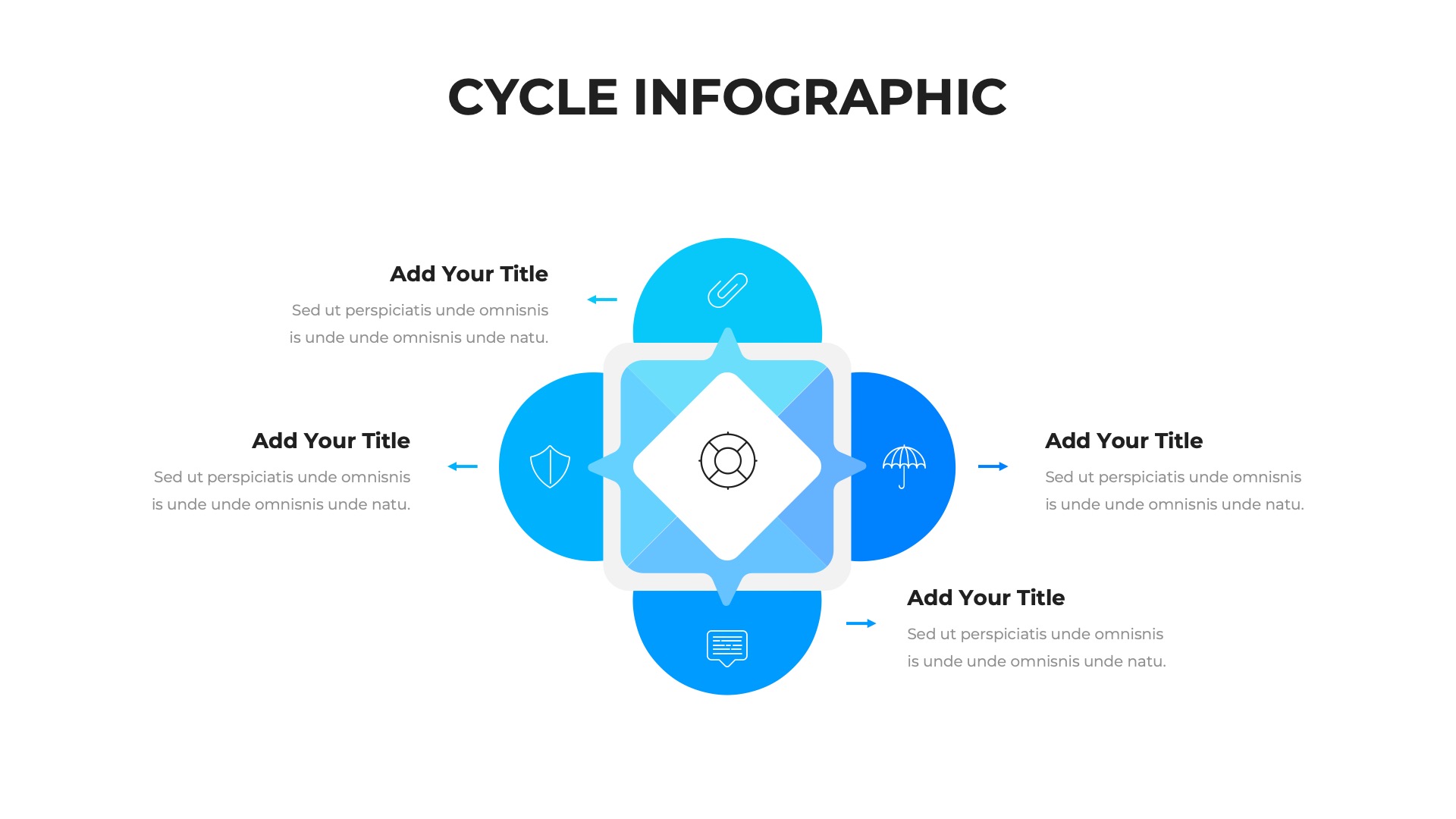 CYCLE INFOGRAPHIC

Add Your Title

Sed ut perspiciatis unde omnisnis is unde unde omnisnis unde natu.

Add Your Title

Sed ut perspiciatis unde omnisnis is unde unde omnisnis unde natu.

Add Your Title

Sed ut perspiciatis unde omnisnis is unde unde omnisnis unde natu.

Add Your Title

Sed ut perspiciatis unde omnisnis is unde unde omnisnis unde natu.