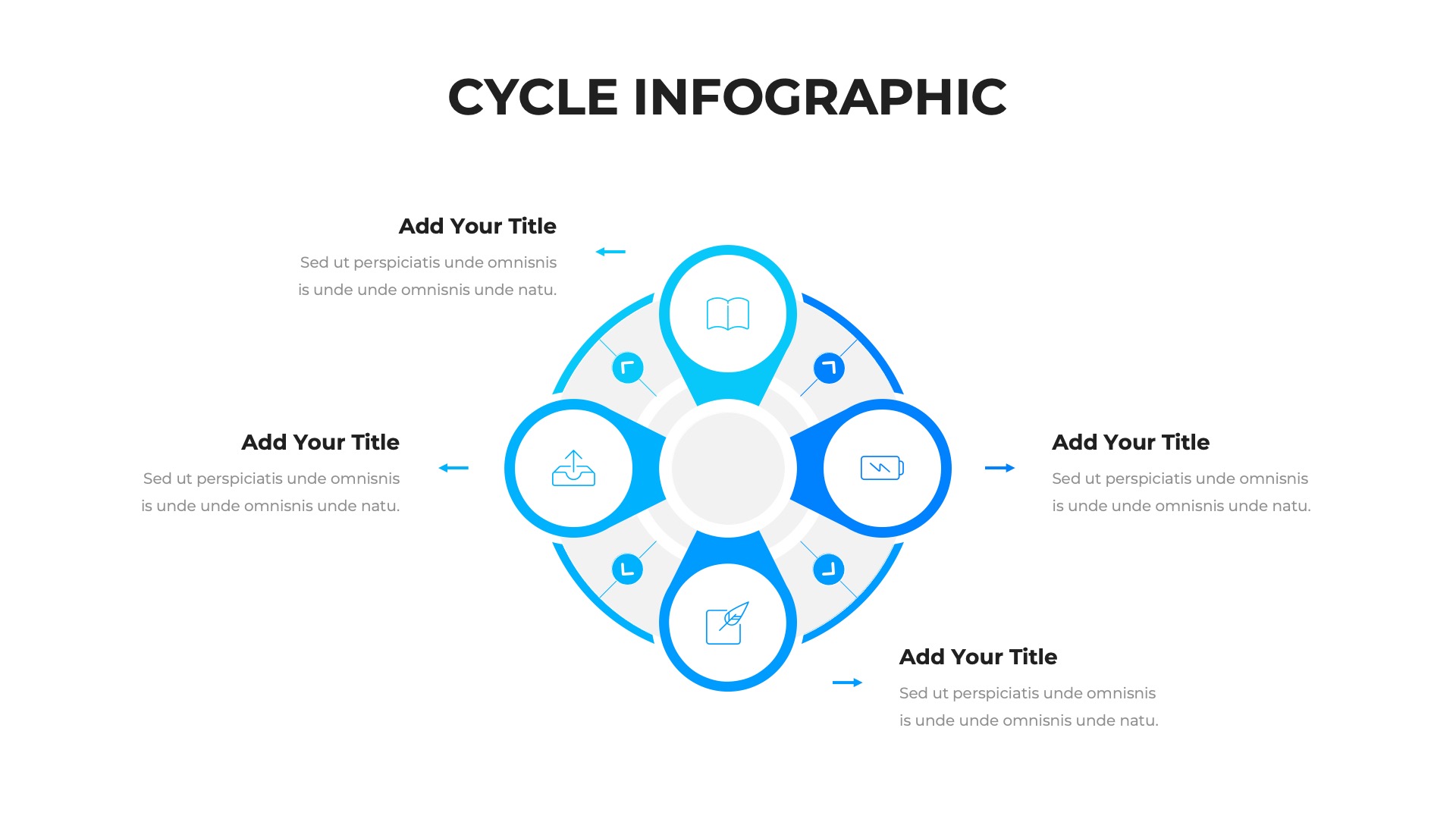 CYCLE INFOGRAPHIC

Add Your Title

Sed ut perspiciatis unde omnisnis is unde unde omnisnis unde natu.

Add Your Title

Sed ut perspiciatis unde omnisnis is unde unde omnisnis unde natu.

Add Your Title

Sed ut perspiciatis unde omnisnis is unde unde omnisnis unde natu.

Add Your Title

Sed ut perspiciatis unde omnisnis is unde unde omnisnis unde natu.