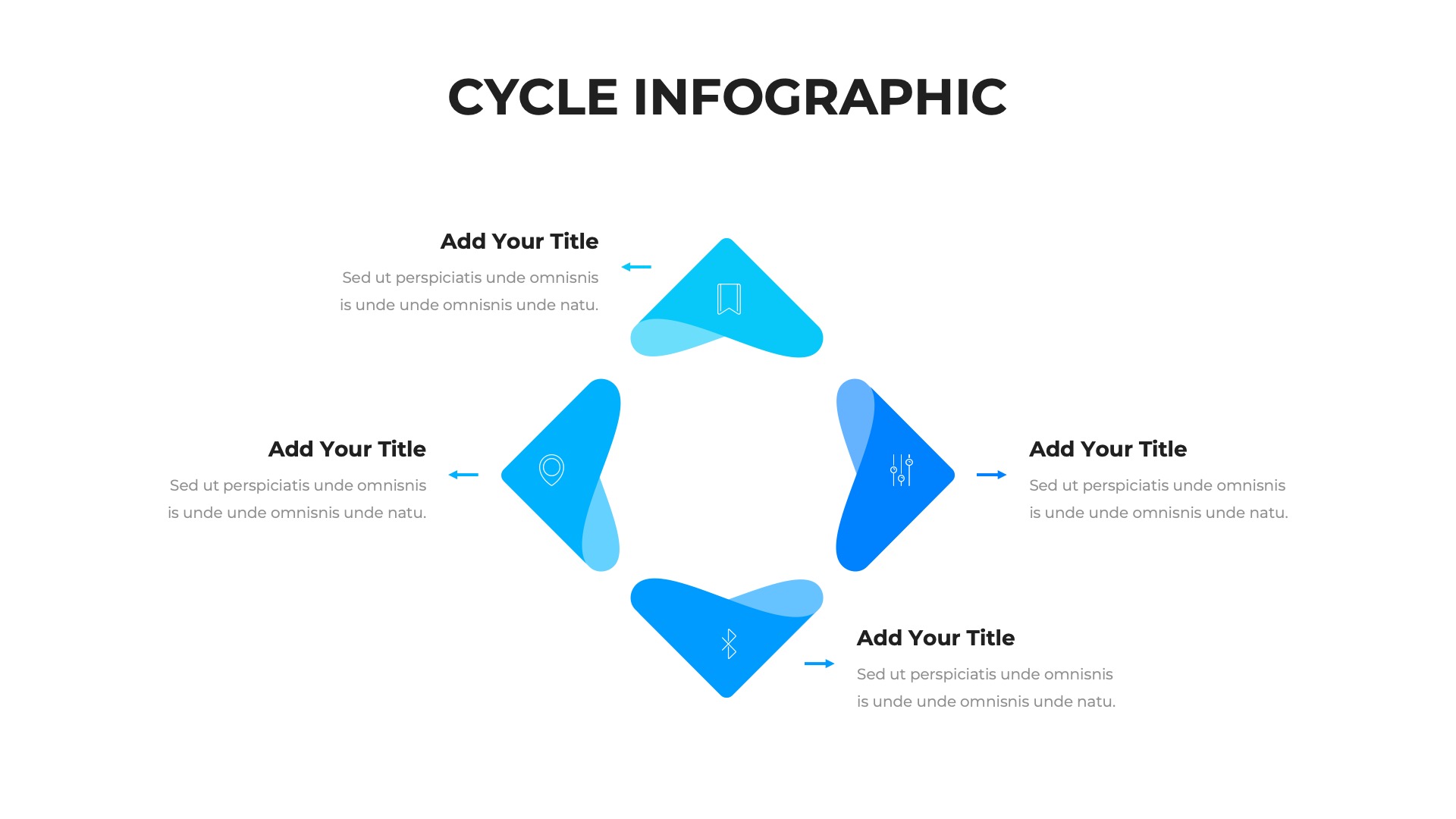 CYCLE INFOGRAPHIC

Add Your Title
Sed ut perspiciatis unde omnisnis is unde unde omnisnis unde natu.

Add Your Title
Sed ut perspiciatis unde omnisnis is unde unde omnisnis unde natu.

Add Your Title
Sed ut perspiciatis unde omnisnis is unde unde omnisnis unde natu.

Add Your Title
Sed ut perspiciatis unde omnisnis is unde unde omnisnis unde natu.