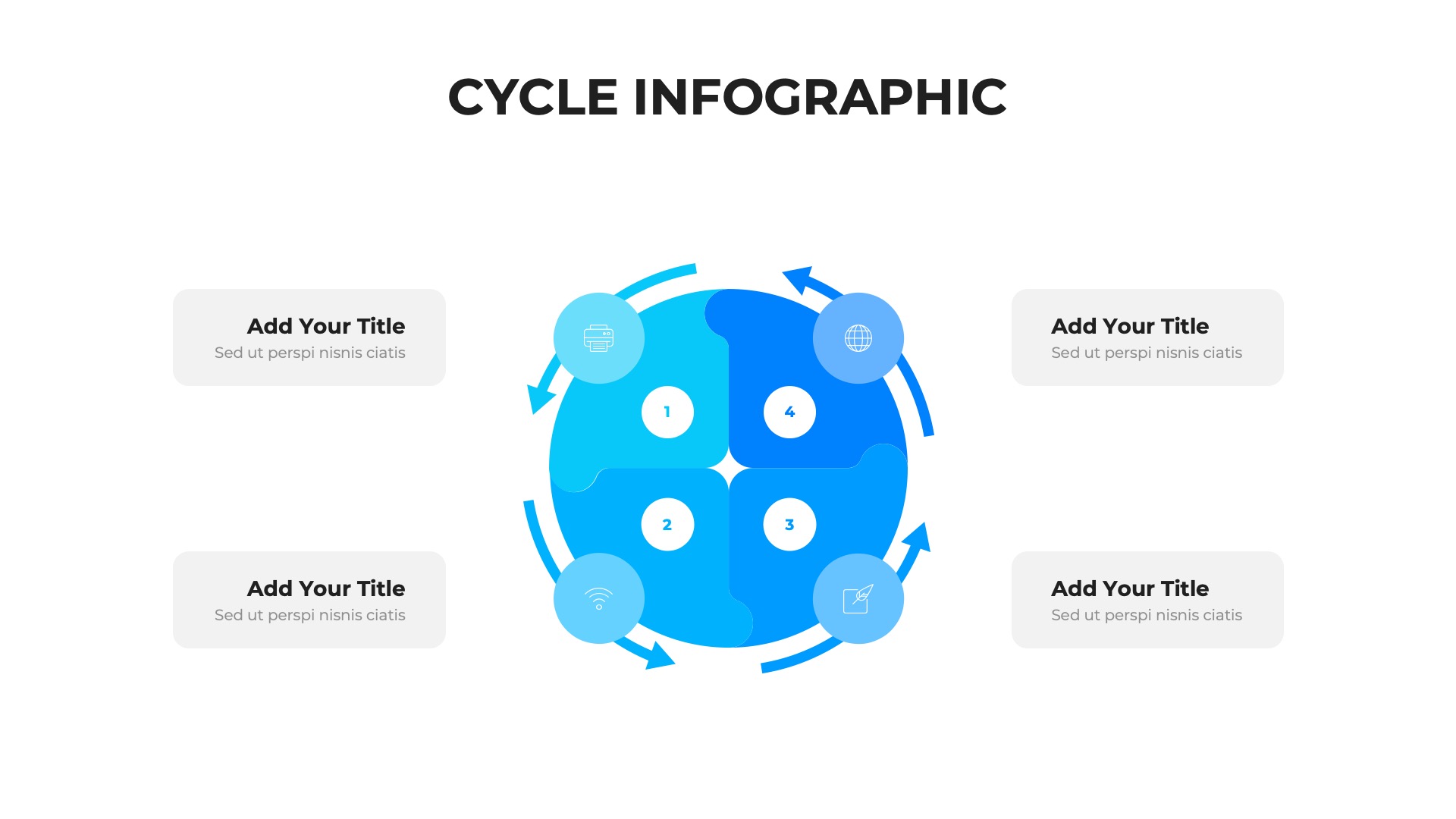 CYCLE INFOGRAPHIC

Add Your Title
Sed ut perspi nisnis ciatis

Add Your Title
Sed ut perspi nisnis ciatis

1

4

2

3

Add Your Title
Sed ut perspi nisnis ciatis

Add Your Title
Sed ut perspi nisnis ciatis