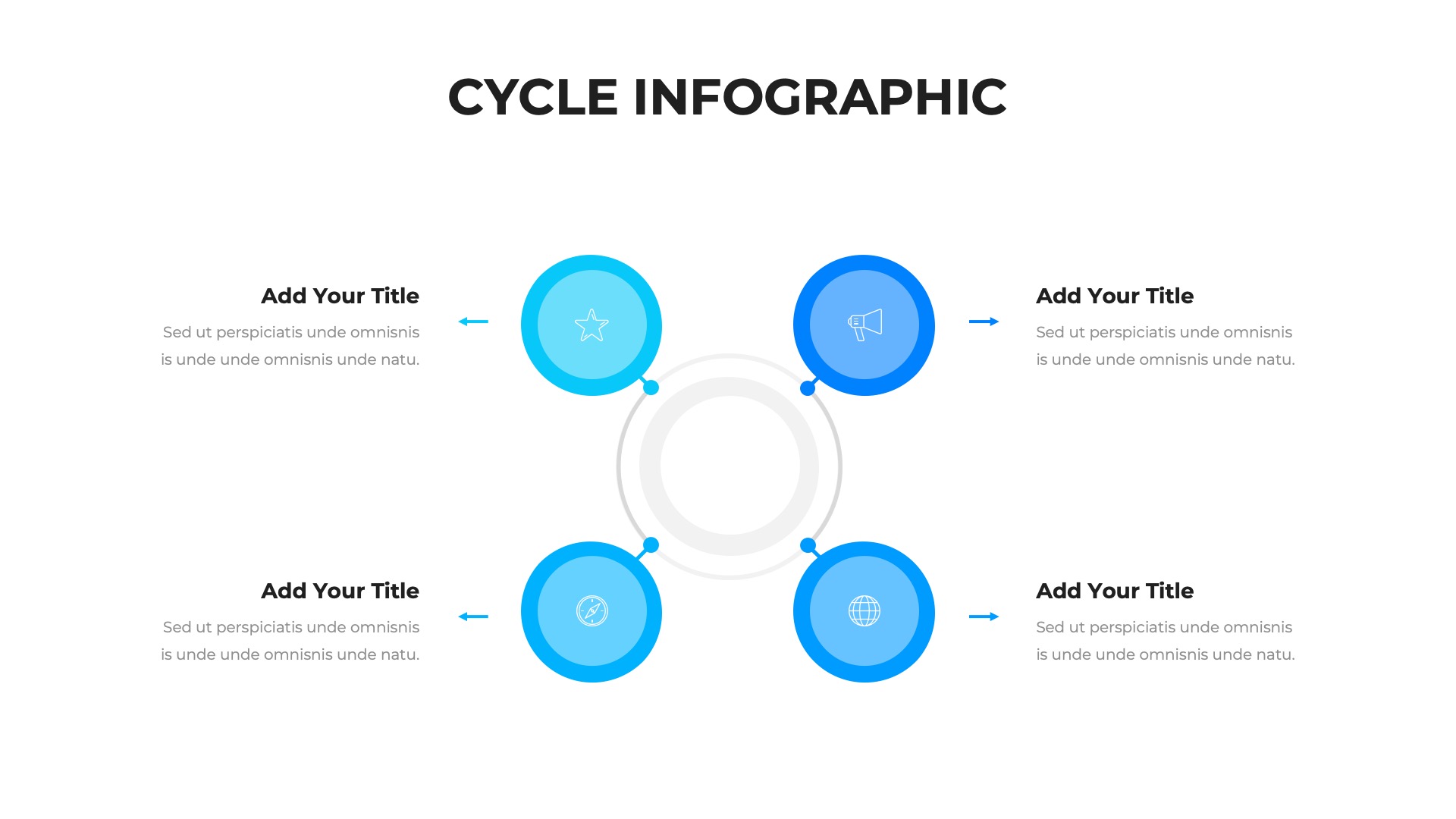 CYCLE INFOGRAPHIC

Add Your Title
Sed ut perspiciatis unde omnisnis is unde unde omnisnis unde natu.

Add Your Title
Sed ut perspiciatis unde omnisnis is unde unde omnisnis unde natu.

Add Your Title
Sed ut perspiciatis unde omnisnis is unde unde omnisnis unde natu.

Add Your Title
Sed ut perspiciatis unde omnisnis is unde unde omnisnis unde natu.