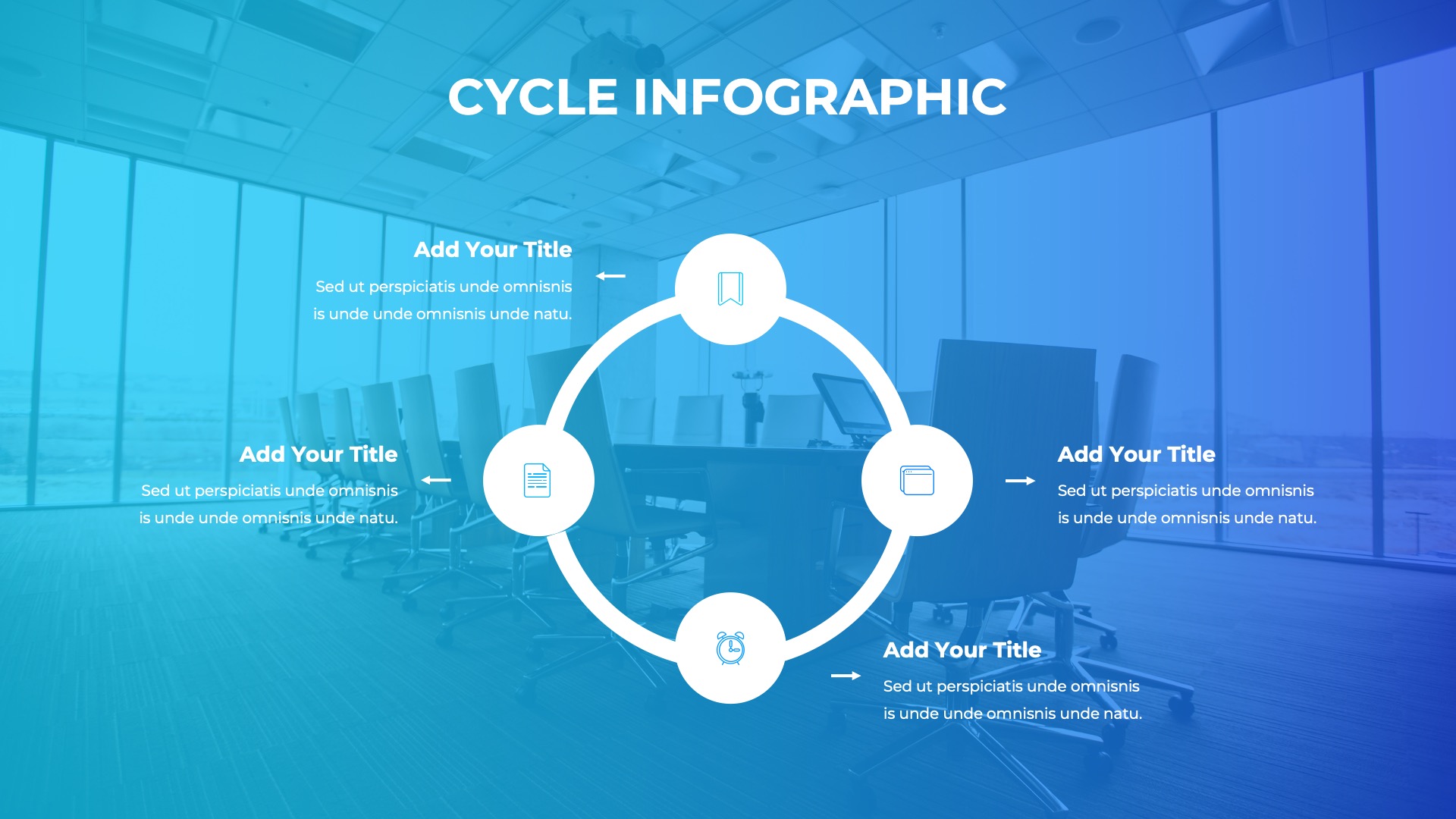 CYCLE INFOGRAPHIC

Add Your Title

Sed ut perspiciatis unde omnisnis is unde unde omnisnis unde natu.

Add Your Title

Sed ut perspiciatis unde omnisnis is unde unde omnisnis unde natu.

Add Your Title

Sed ut perspiciatis unde omnisnis is unde unde omnisnis unde natu.

Add Your Title

Sed ut perspiciatis unde omnisnis is unde unde omnisnis unde natu.