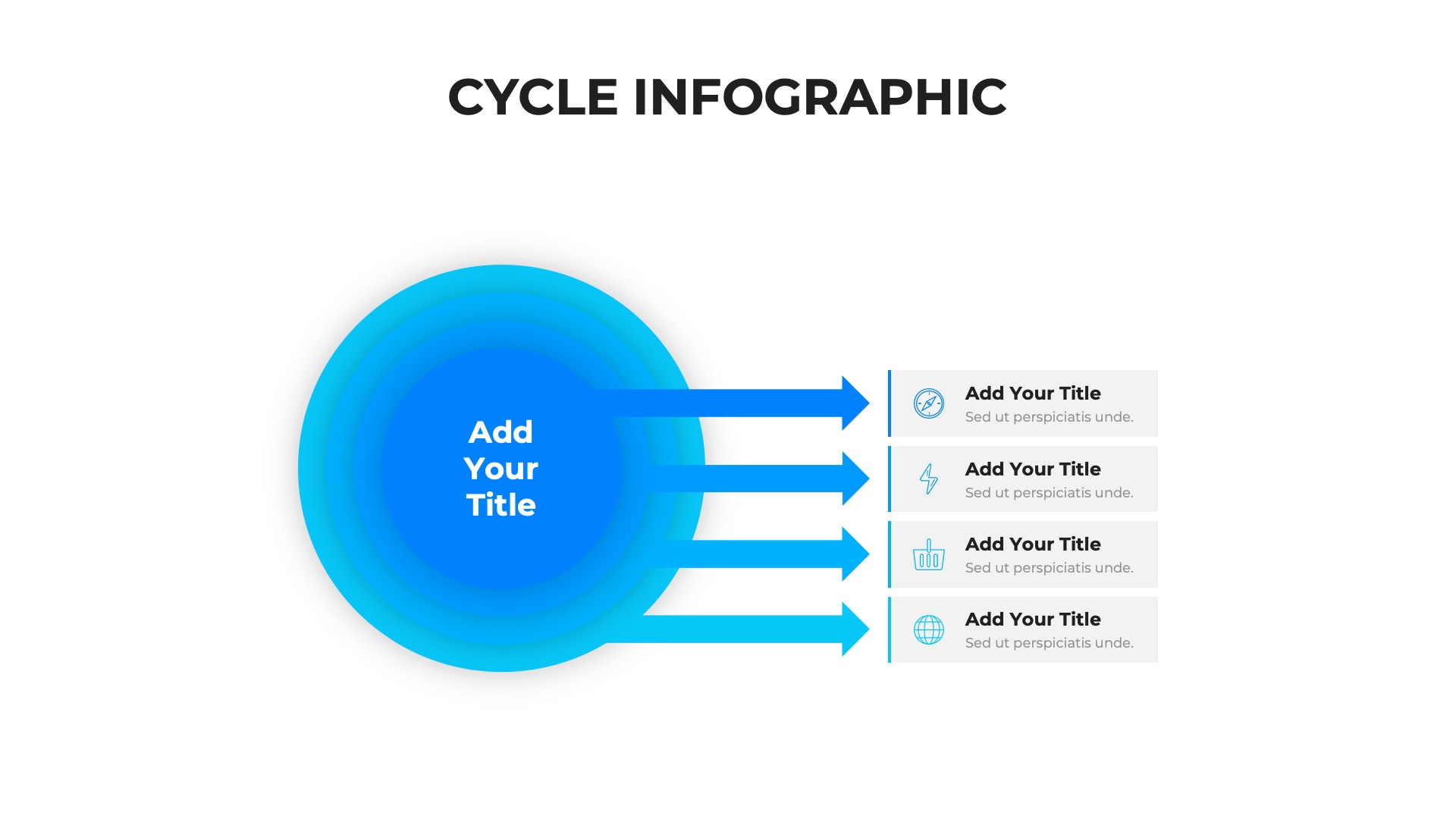 CYCLE INFOGRAPHIC

Add Your Title

Add Your Title
Sed ut perspiciatis unde.

Add Your Title
Sed ut perspiciatis unde.

Add Your Title
Sed ut perspiciatis unde.

Add Your Title
Sed ut perspiciatis unde.