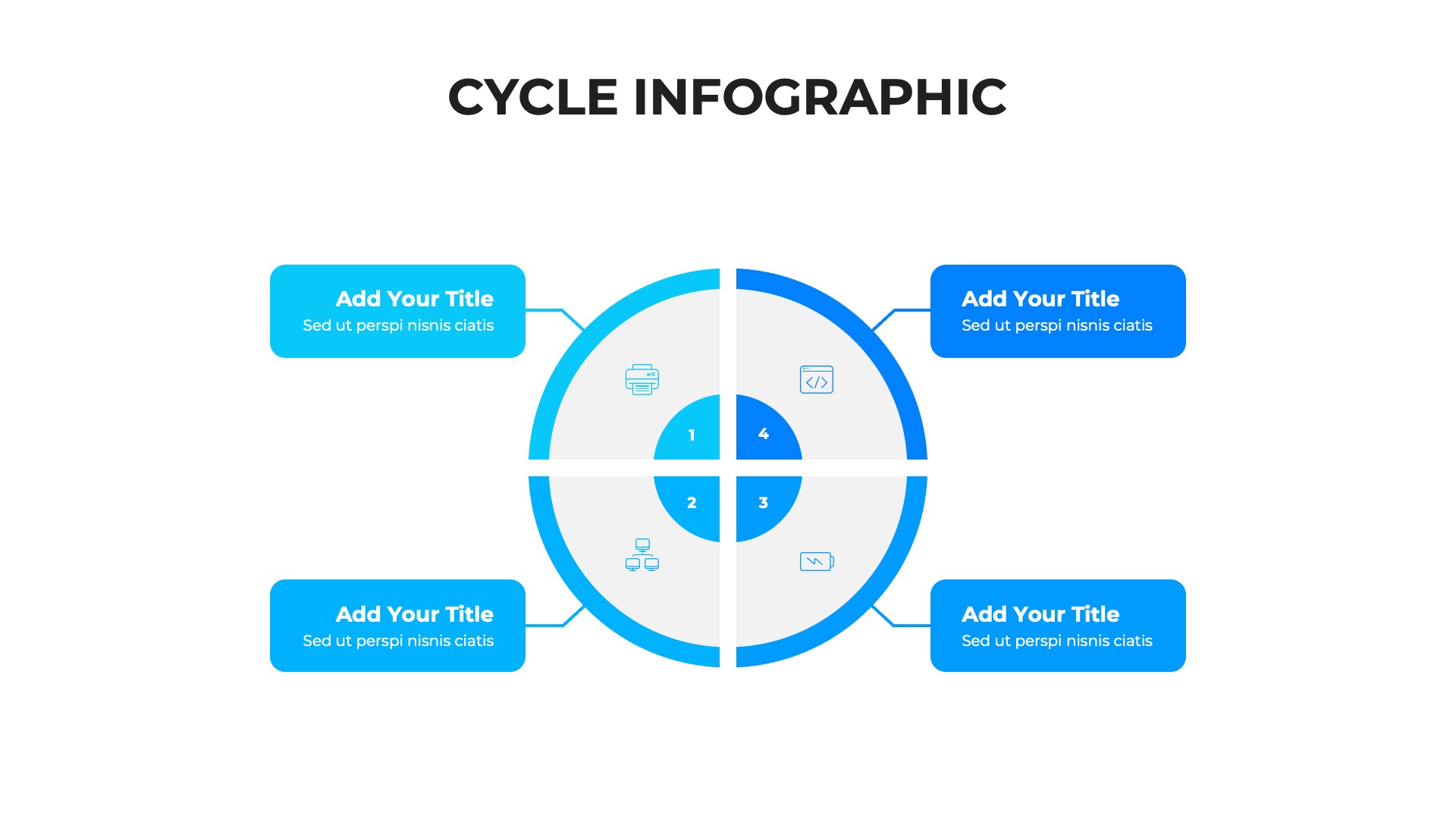 CYCLE INFOGRAPHIC

Add Your Title
Sed ut perspi nisnis ciatis

Add Your Title
Sed ut perspi nisnis ciatis

1

4

2

3

Add Your Title
Sed ut perspi nisnis ciatis

Add Your Title
Sed ut perspi nisnis ciatis