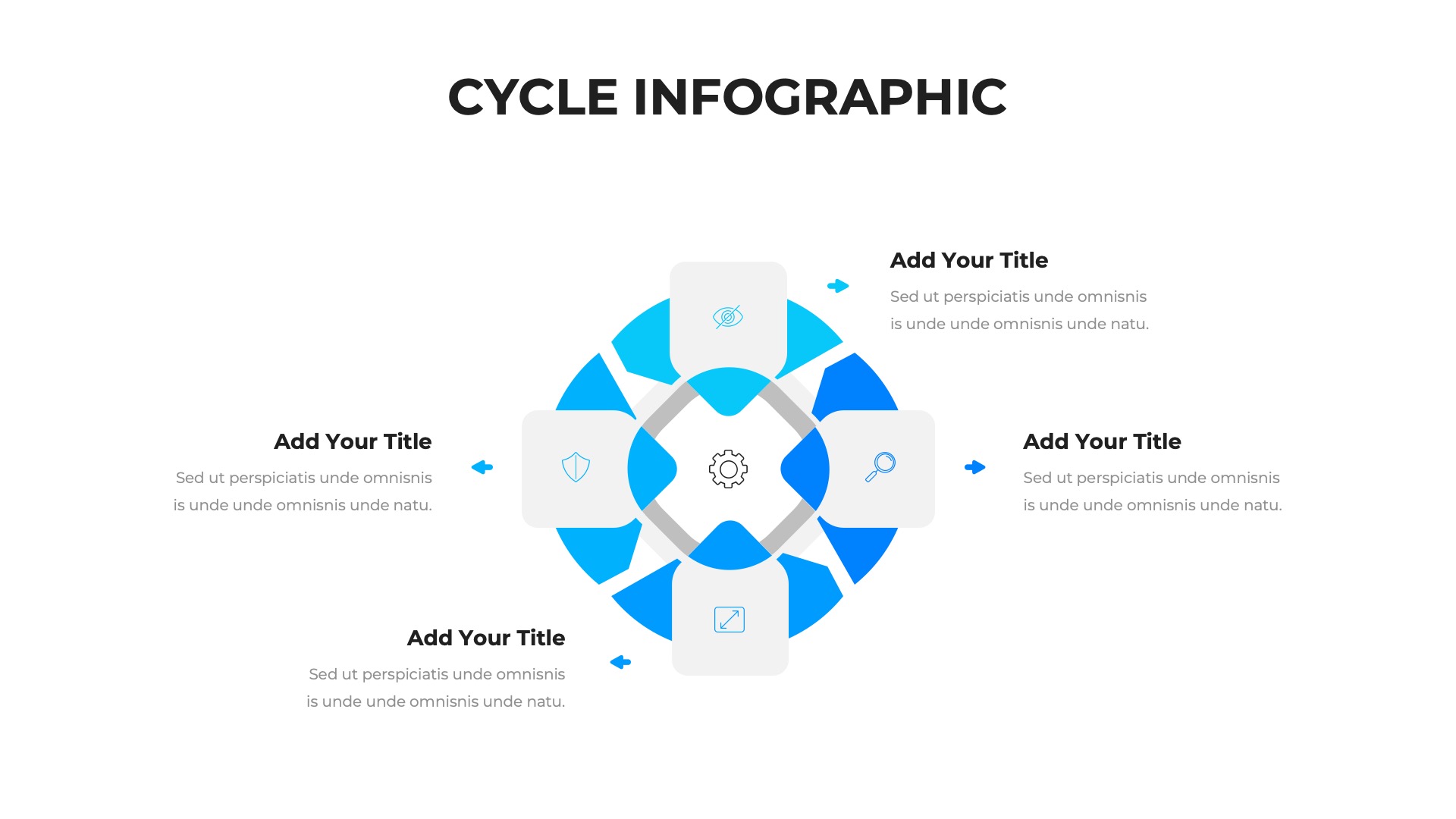 CYCLE INFOGRAPHIC

Add Your Title
Sed ut perspiciatis unde omnisnis is unde unde omnisnis unde natu.

Add Your Title
Sed ut perspiciatis unde omnisnis is unde unde omnisnis unde natu.

Add Your Title
Sed ut perspiciatis unde omnisnis is unde unde omnisnis unde natu.

Add Your Title
Sed ut perspiciatis unde omnisnis is unde unde omnisnis unde natu.