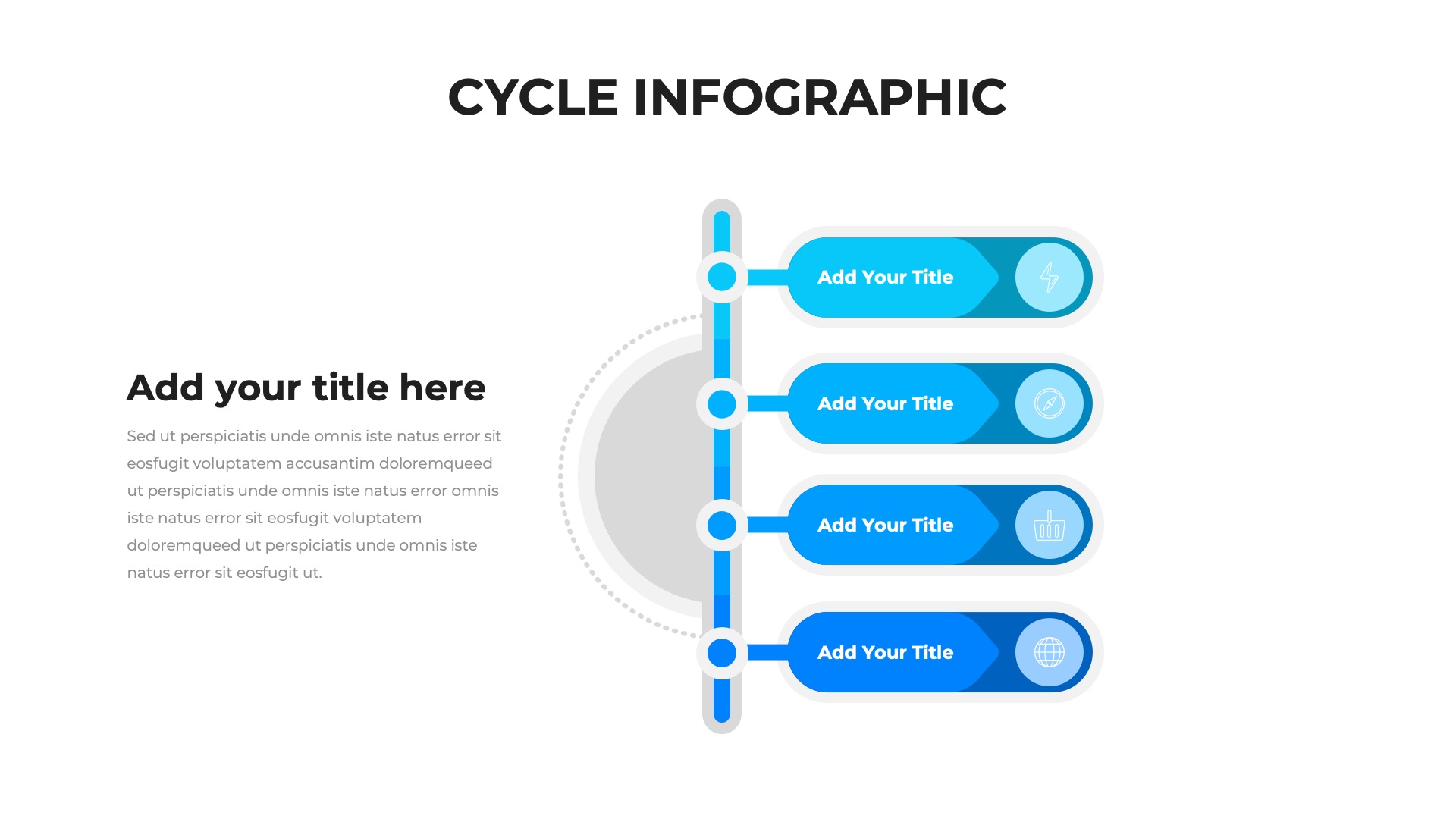 CYCLE INFOGRAPHIC

Add your title here

Sed ut perspiciatis unde omnis iste natus error sit eosfugit voluptatem accusantim doloremqueed ut perspiciatis unde omnis iste natus error omnis iste natus error sit eosfugit voluptatem doloremqueed ut perspiciatis unde omnis iste natus error sit eosfugit ut.

Add Your Title

Add Your Title

Add Your Title

Add Your Title