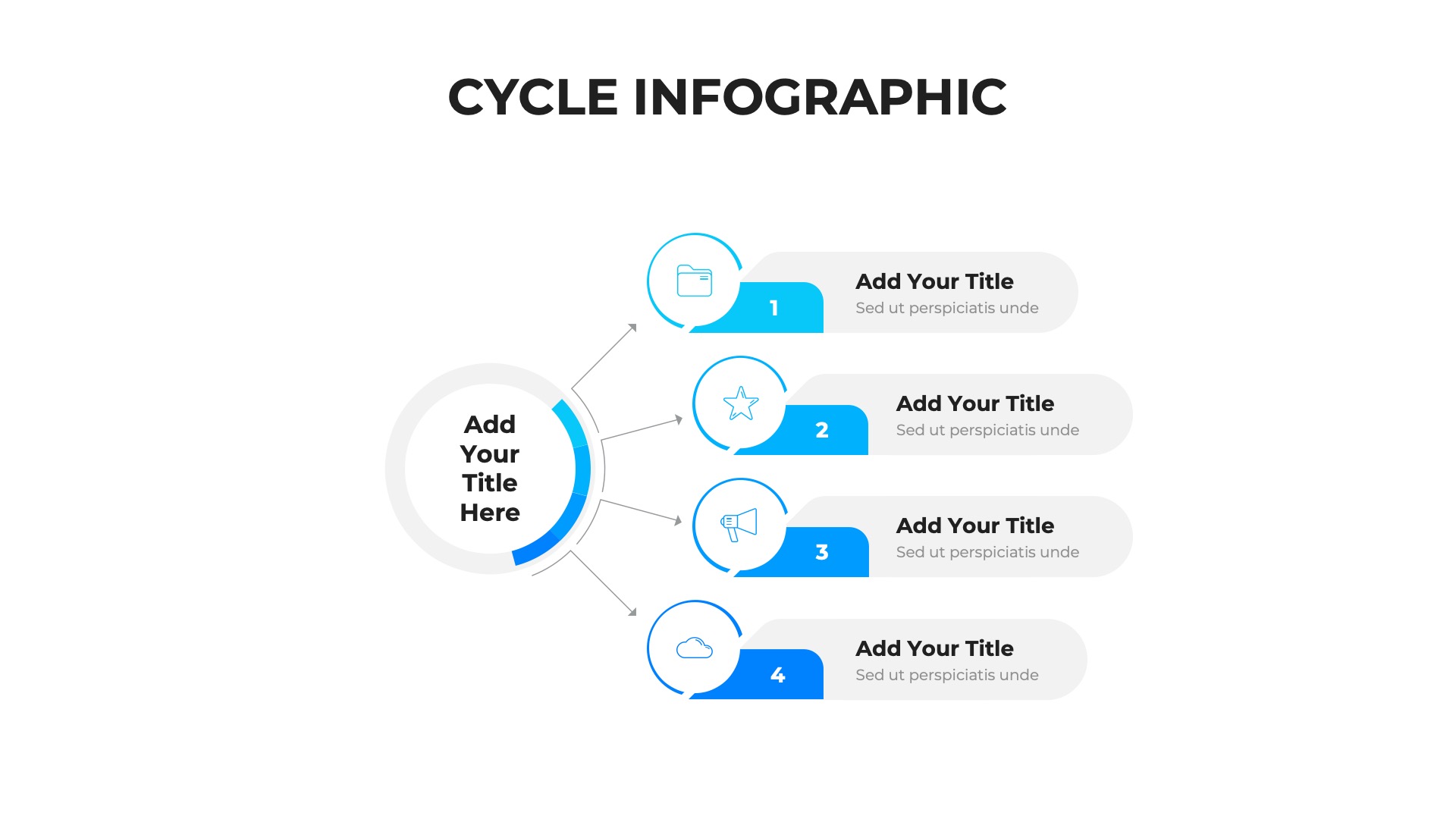 CYCLE INFOGRAPHIC

Add Your Title Here

1
Add Your Title
Sed ut perspiciatis unde

2
Add Your Title
Sed ut perspiciatis unde

3
Add Your Title
Sed ut perspiciatis unde

4
Add Your Title
Sed ut perspiciatis unde