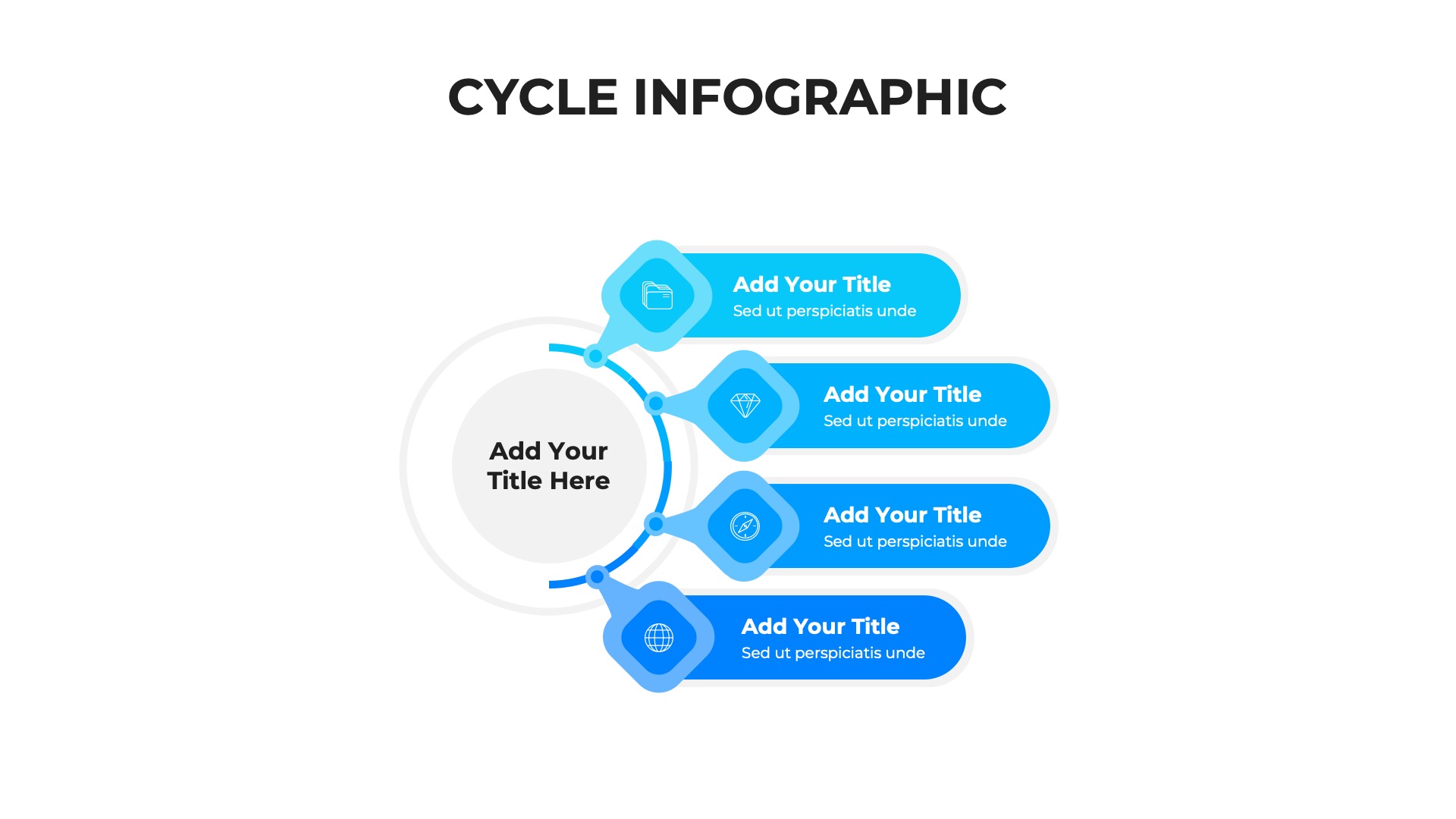 CYCLE INFOGRAPHIC

Add Your Title Here

Add Your Title
Sed ut perspiciatis unde

Add Your Title
Sed ut perspiciatis unde

Add Your Title
Sed ut perspiciatis unde

Add Your Title
Sed ut perspiciatis unde