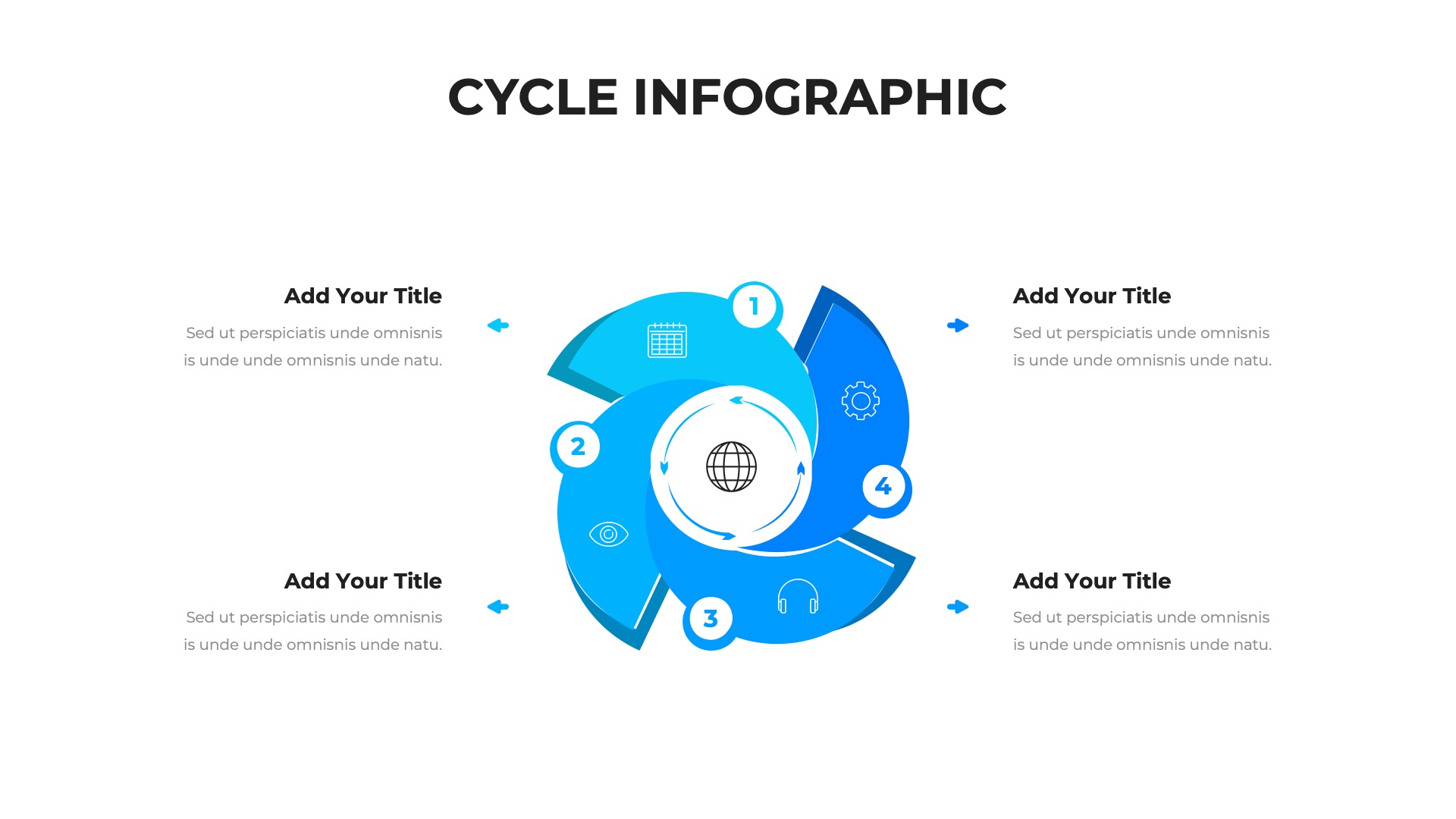 CYCLE INFOGRAPHIC

Add Your Title

Sed ut perspiciatis unde omnisnis is unde unde omnisnis unde natu.

Add Your Title

Sed ut perspiciatis unde omnisnis is unde unde omnisnis unde natu.

1

2

3

4

Add Your Title

Sed ut perspiciatis unde omnisnis is unde unde omnisnis unde natu.

Add Your Title

Sed ut perspiciatis unde omnisnis is unde unde omnisnis unde natu.