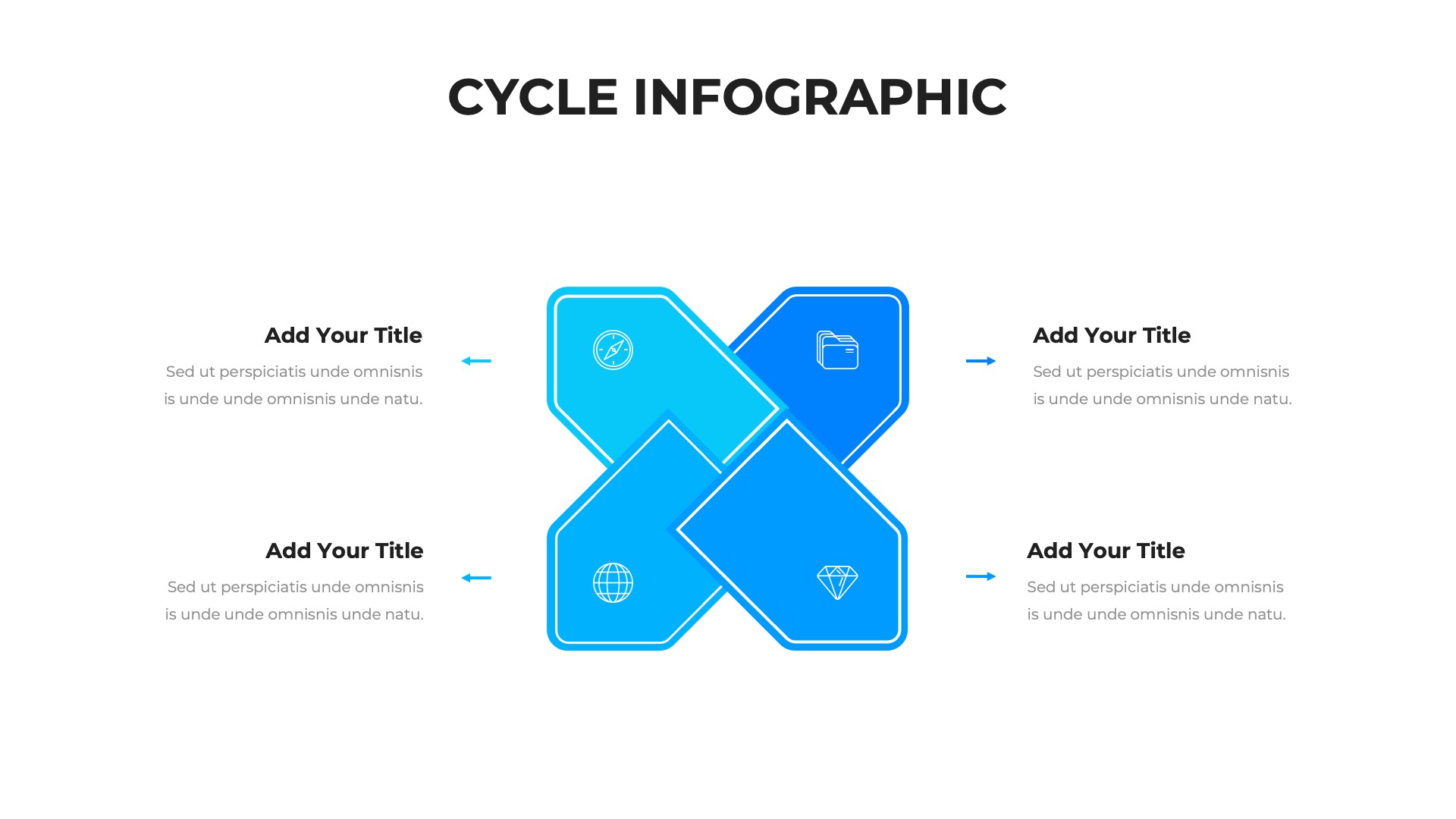 CYCLE INFOGRAPHIC

Add Your Title

Sed ut perspiciatis unde omnisnis is unde unde omnisnis unde natu.

Add Your Title

Sed ut perspiciatis unde omnisnis is unde unde omnisnis unde natu.

Add Your Title

Sed ut perspiciatis unde omnisnis is unde unde omnisnis unde natu.

Add Your Title

Sed ut perspiciatis unde omnisnis is unde unde omnisnis unde natu.