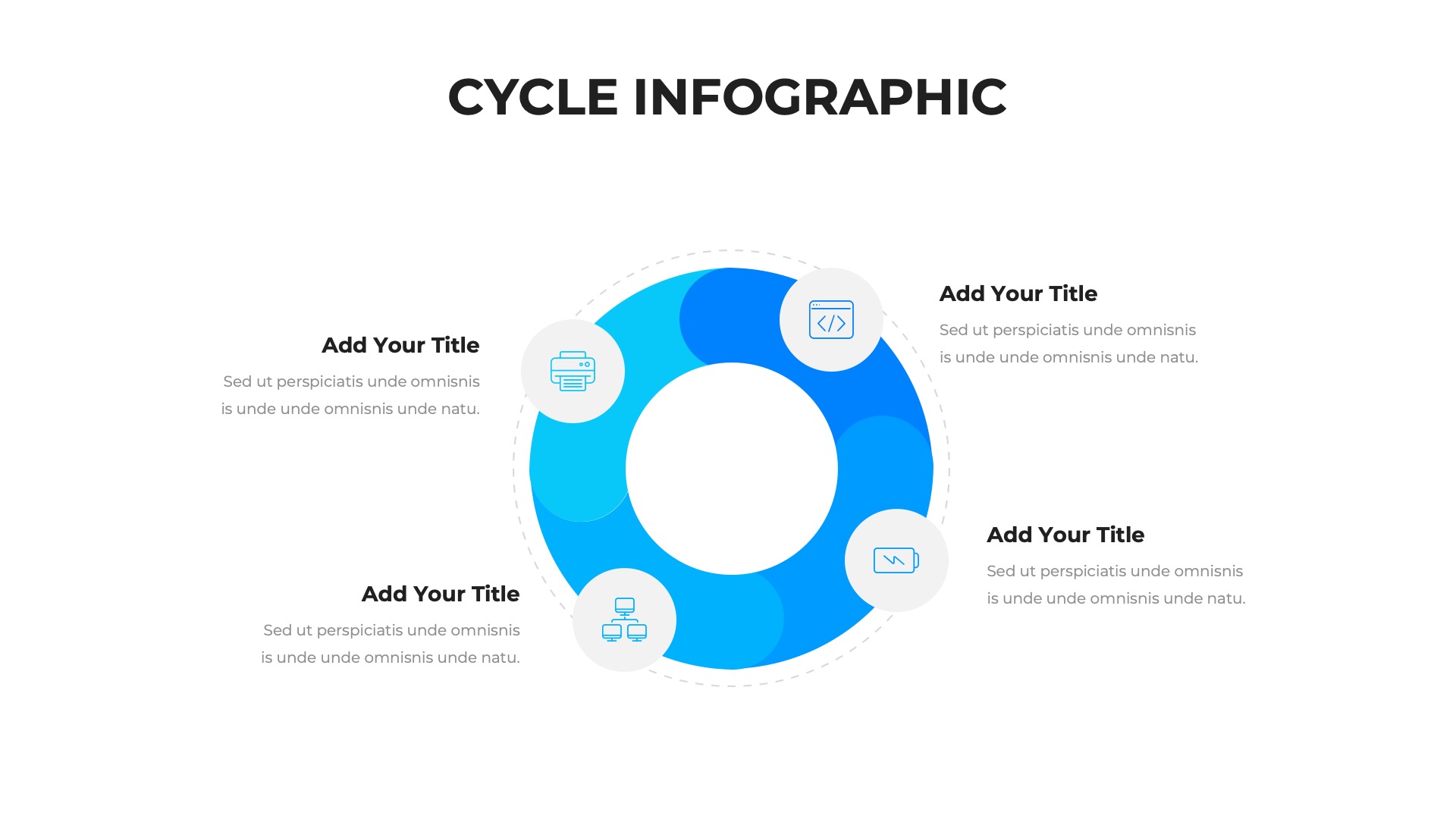 CYCLE INFOGRAPHIC

Add Your Title
Sed ut perspiciatis unde omnisnis is unde unde omnisnis unde natu.

Add Your Title
Sed ut perspiciatis unde omnisnis is unde unde omnisnis unde natu.

Add Your Title
Sed ut perspiciatis unde omnisnis is unde unde omnisnis unde natu.

Add Your Title
Sed ut perspiciatis unde omnisnis is unde unde omnisnis unde natu.