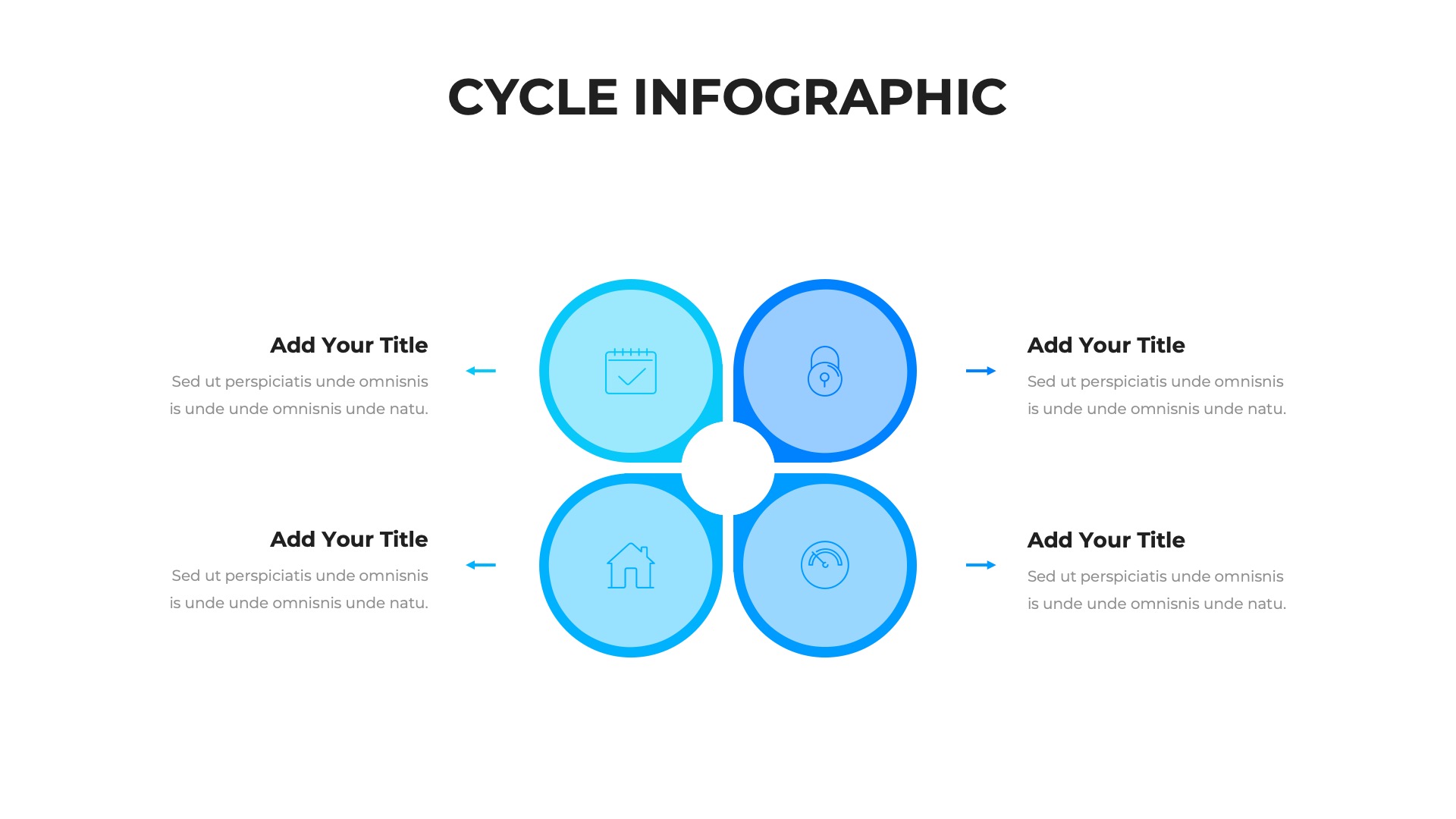 CYCLE INFOGRAPHIC

Add Your Title
Sed ut perspiciatis unde omnisnis is unde unde omnisnis unde natu.

Add Your Title
Sed ut perspiciatis unde omnisnis is unde unde omnisnis unde natu.

Add Your Title
Sed ut perspiciatis unde omnisnis is unde unde omnisnis unde natu.

Add Your Title
Sed ut perspiciatis unde omnisnis is unde unde omnisnis unde natu.