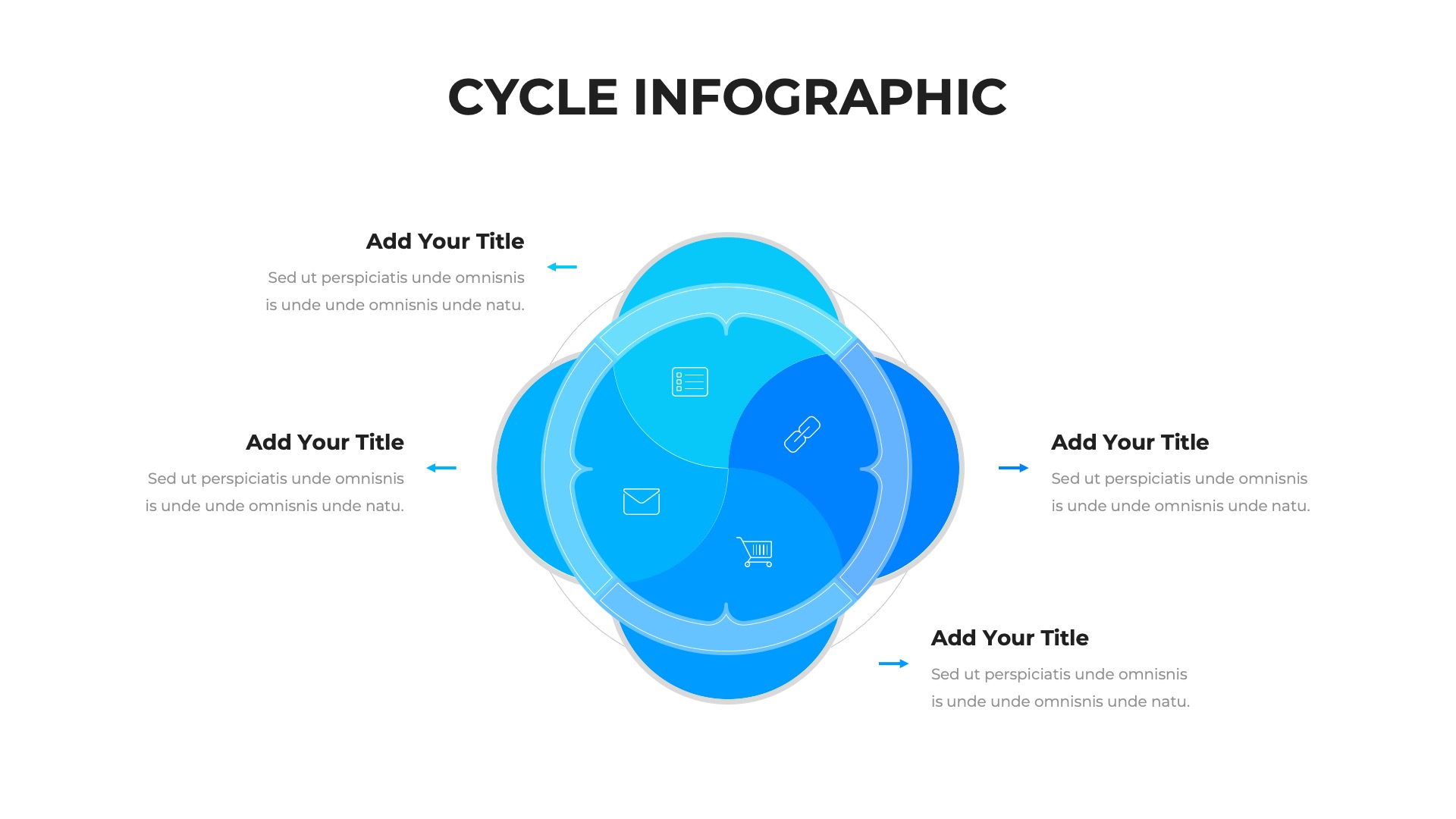 CYCLE INFOGRAPHIC

Add Your Title
Sed ut perspiciatis unde omnisnis is unde unde omnisnis unde natu.

Add Your Title
Sed ut perspiciatis unde omnisnis is unde unde omnisnis unde natu.

Add Your Title
Sed ut perspiciatis unde omnisnis is unde unde omnisnis unde natu.

Add Your Title
Sed ut perspiciatis unde omnisnis is unde unde omnisnis unde natu.